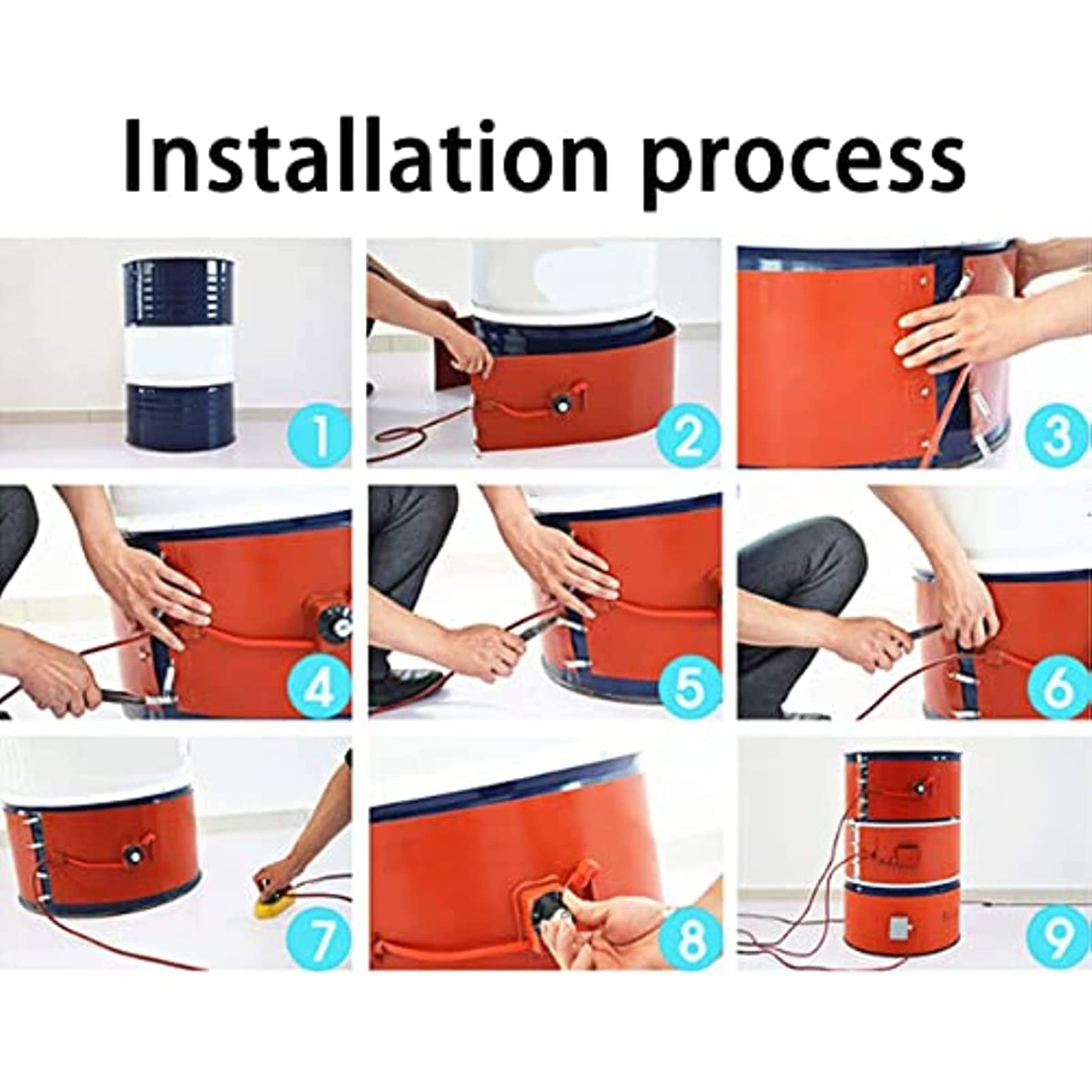 Installation process

1

2

3

4

5

6

7

8

9