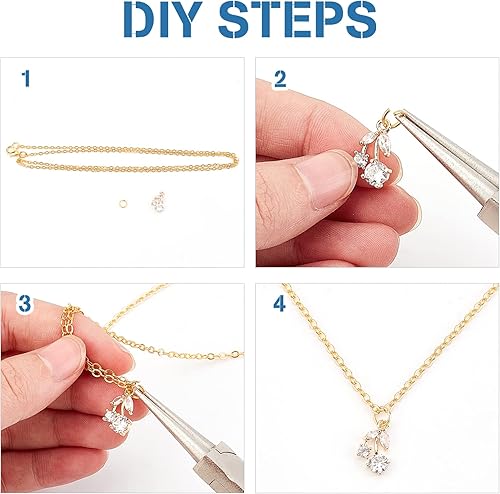 DIY STEPS

1

2

3

4