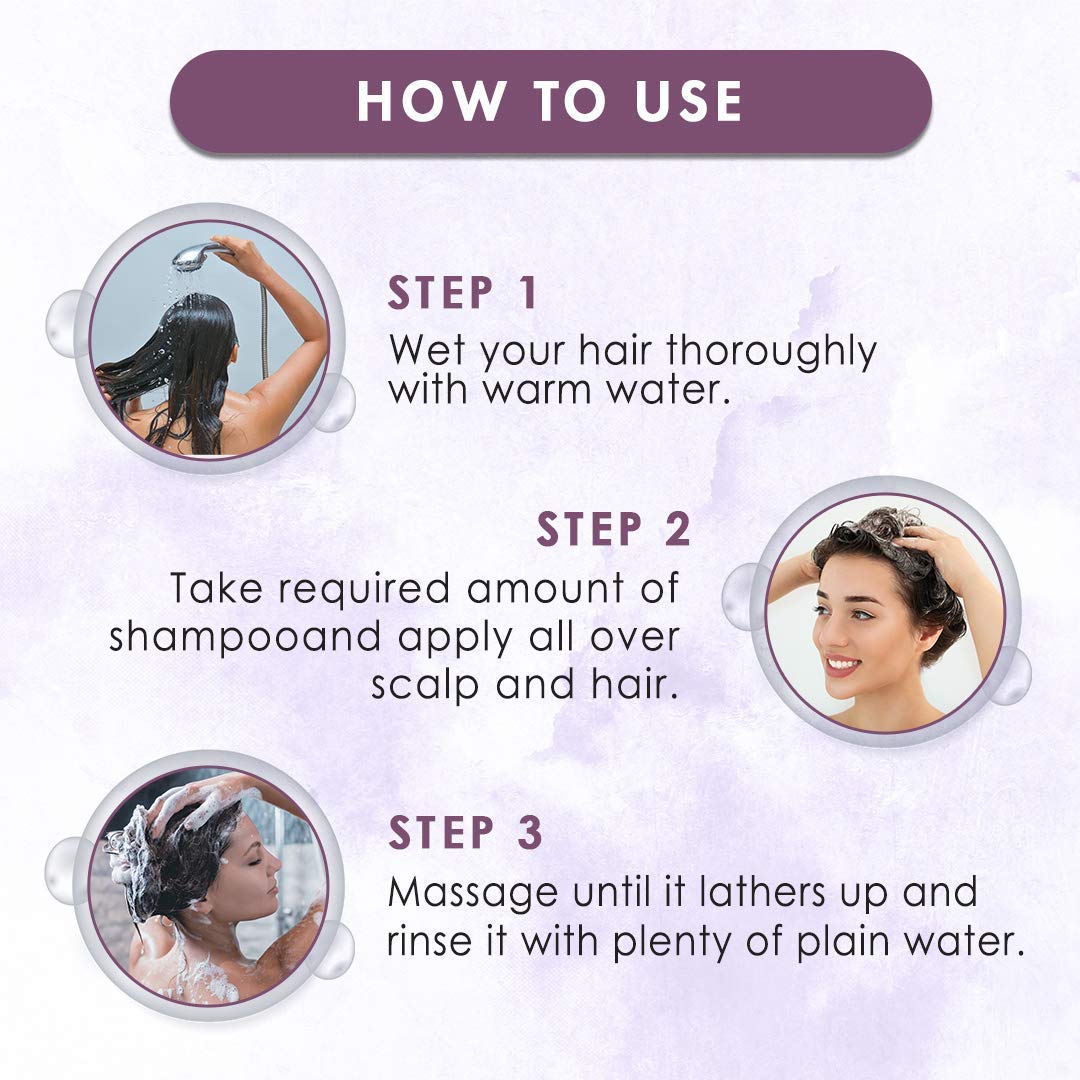 HOW TO USE

STEP 1
Wet your hair thoroughly with warm water.

STEP 2
Take required amount of shampooand apply all over scalp and hair.

STEP 3
Massage until it lathers up and rinse it with plenty of plain water.