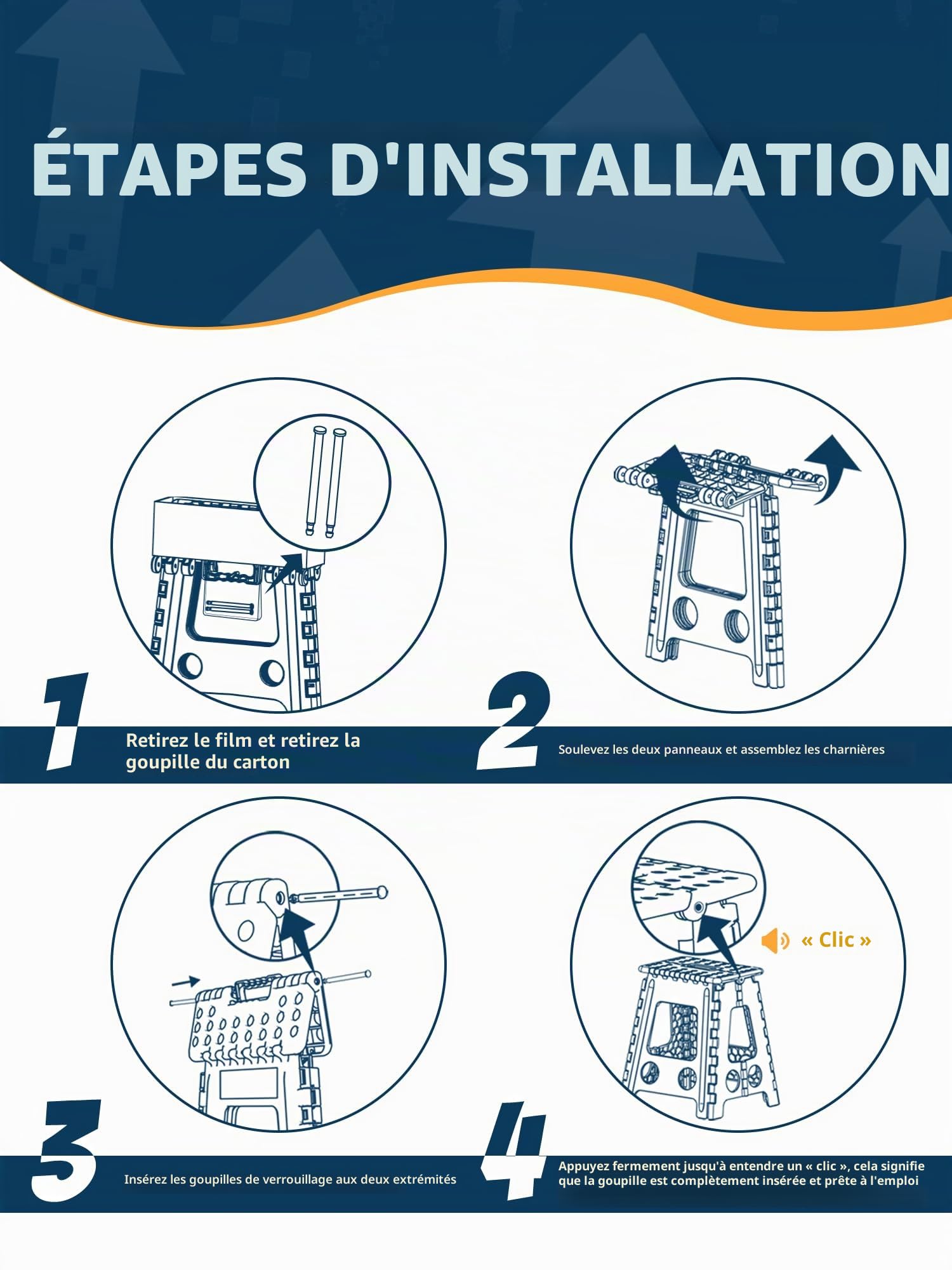 ÉTAPES D'INSTALLATION

1

Retirez le film et retirez la goupille du carton

2

Soulevez les deux panneaux et assemblez les charnières

« Clic »

3

Insérez les goupilles de verrouillage aux deux extrémités

4

Appuyez fermement jusqu'à entendre un « clic », cela signifie que la goupille est complètement insérée et prête à l'emploi