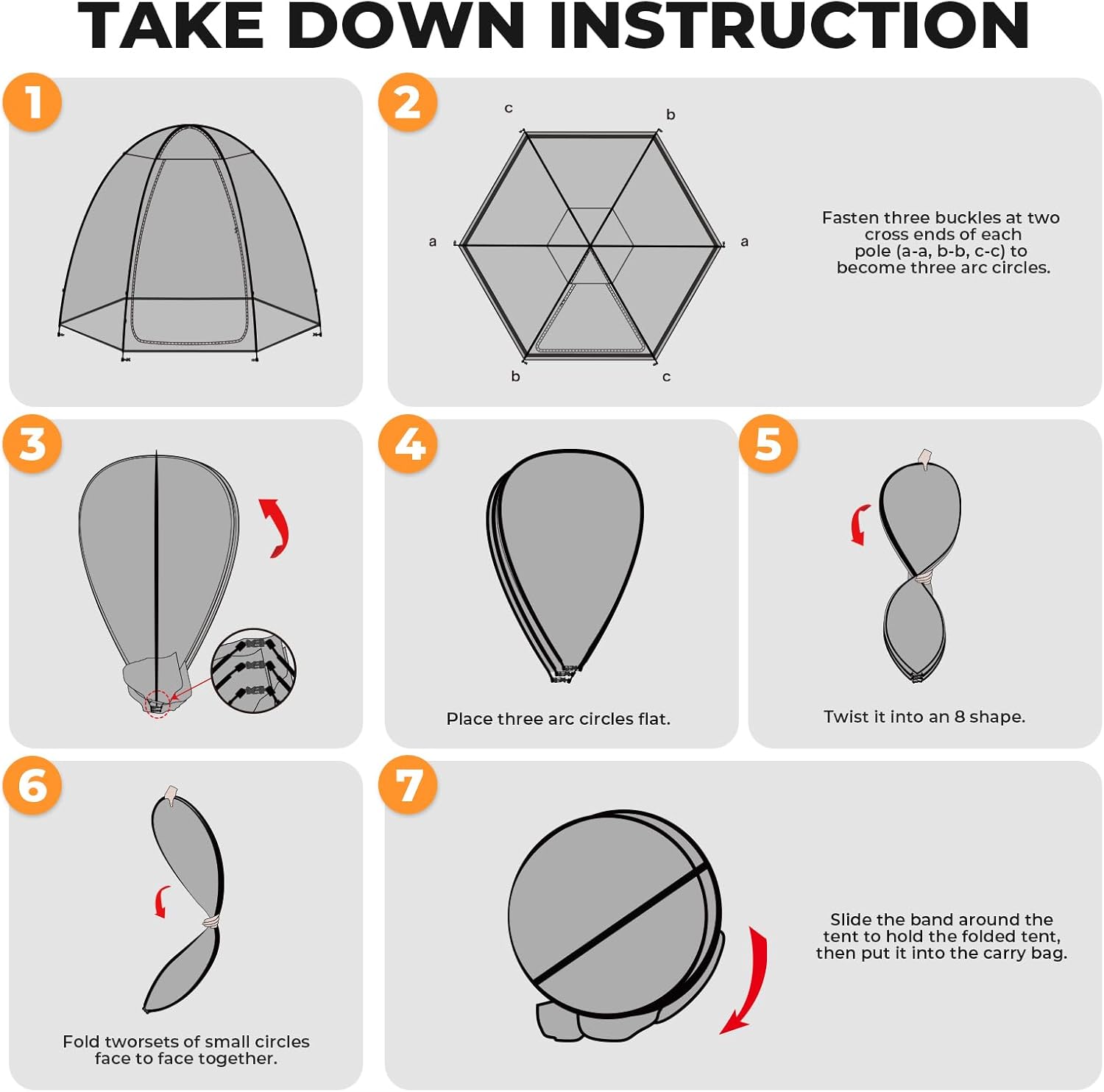 TAKE DOWN INSTRUCTION

1

2

c b a a b c

Fasten three buckles at two cross ends of each pole (a-a, b-b, c-c) to become three arc circles.

3

4

Place three arc circles flat.

5

Twist it into an 8 shape.

6

Fold tworsets of small circles face to face together.

7

Slide the band around the tent to hold the folded tent, then put it into the carry bag.