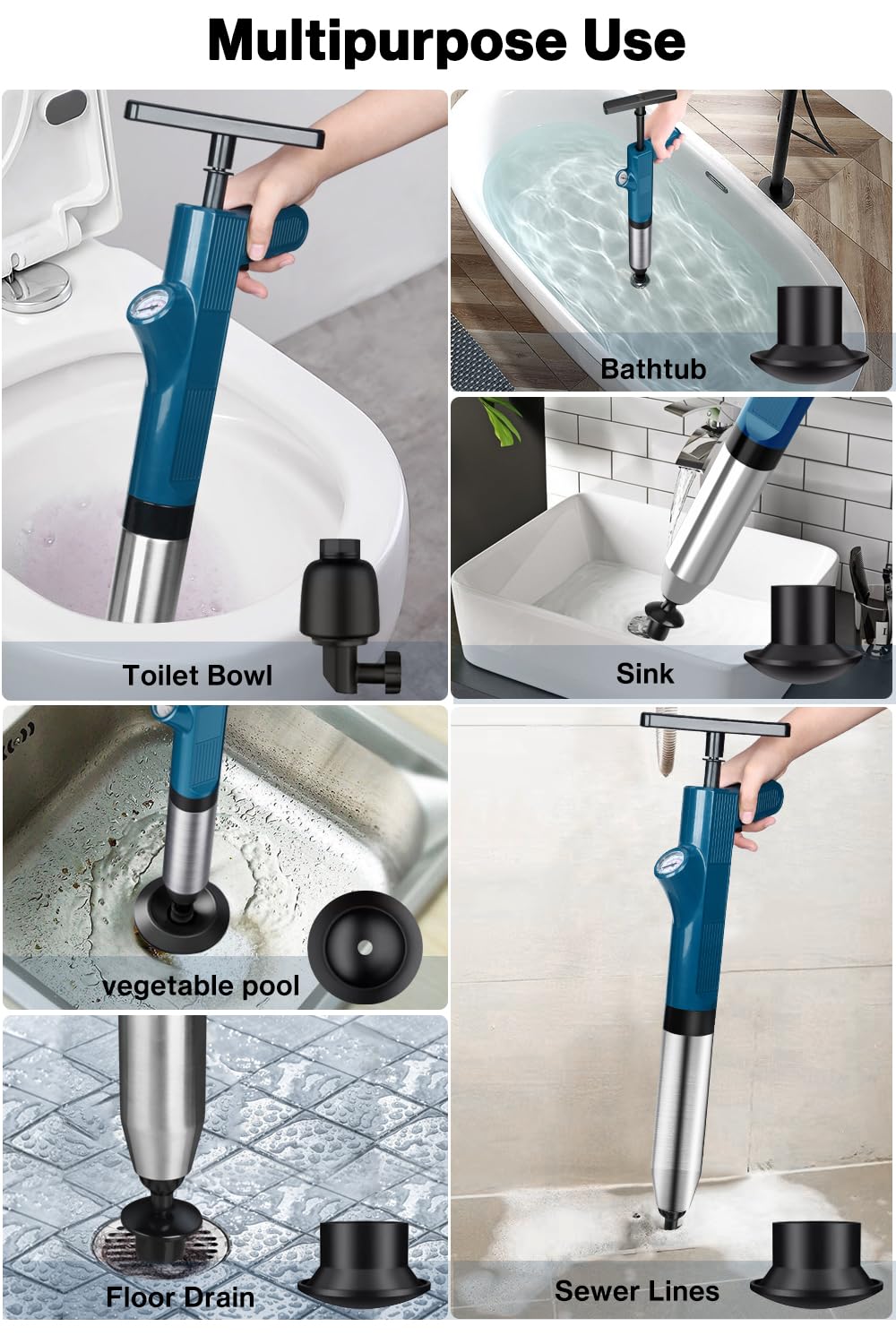 Multipurpose Use

Toilet Bowl

Bathtub

Sink

vegetable pool

Floor Drain

Sewer Lines