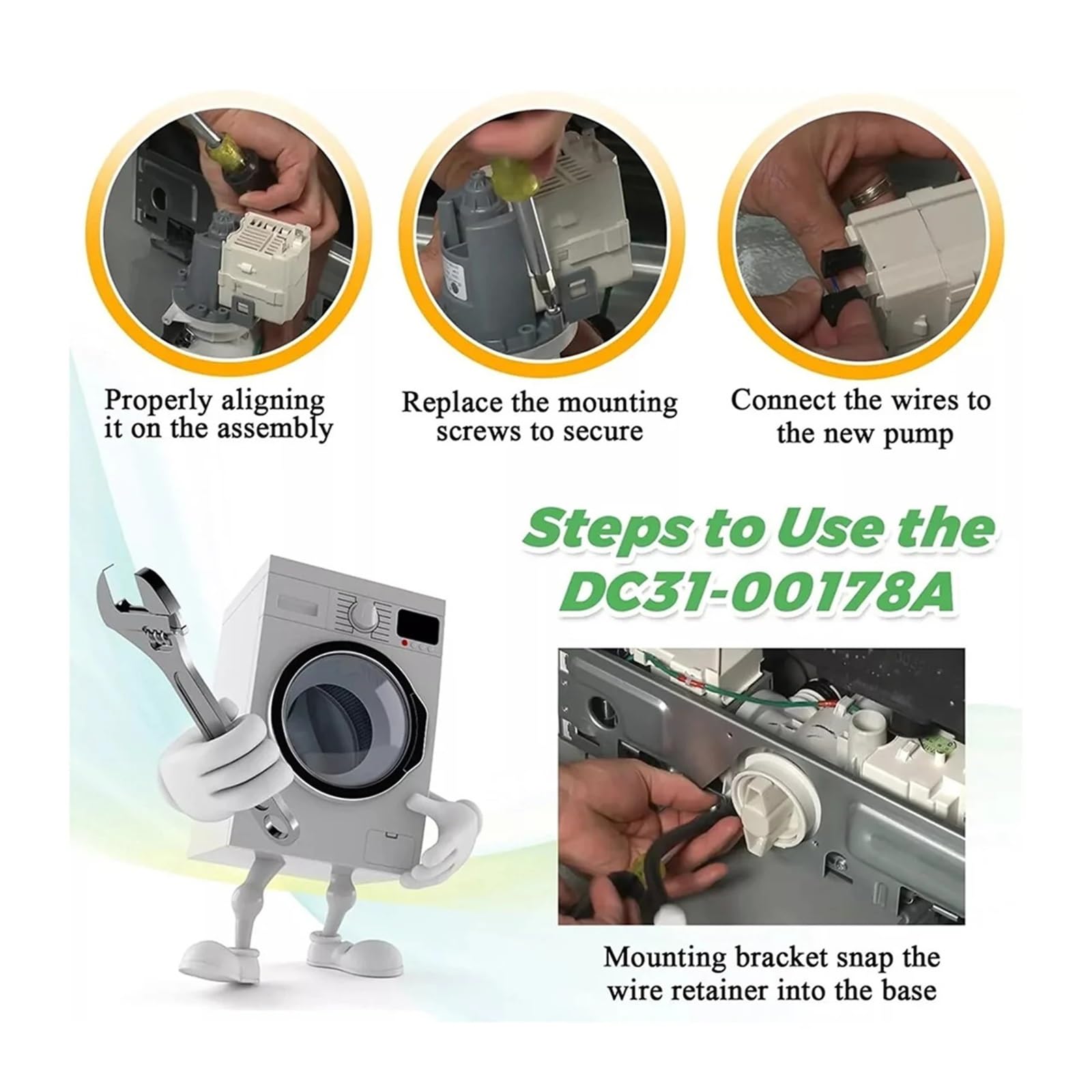 Properly aligning it on the assembly

Replace the mounting screws to secure

Connect the wires to the new pump

Steps to Use the DC31-00178A

Mounting bracket snap the wire retainer into the base