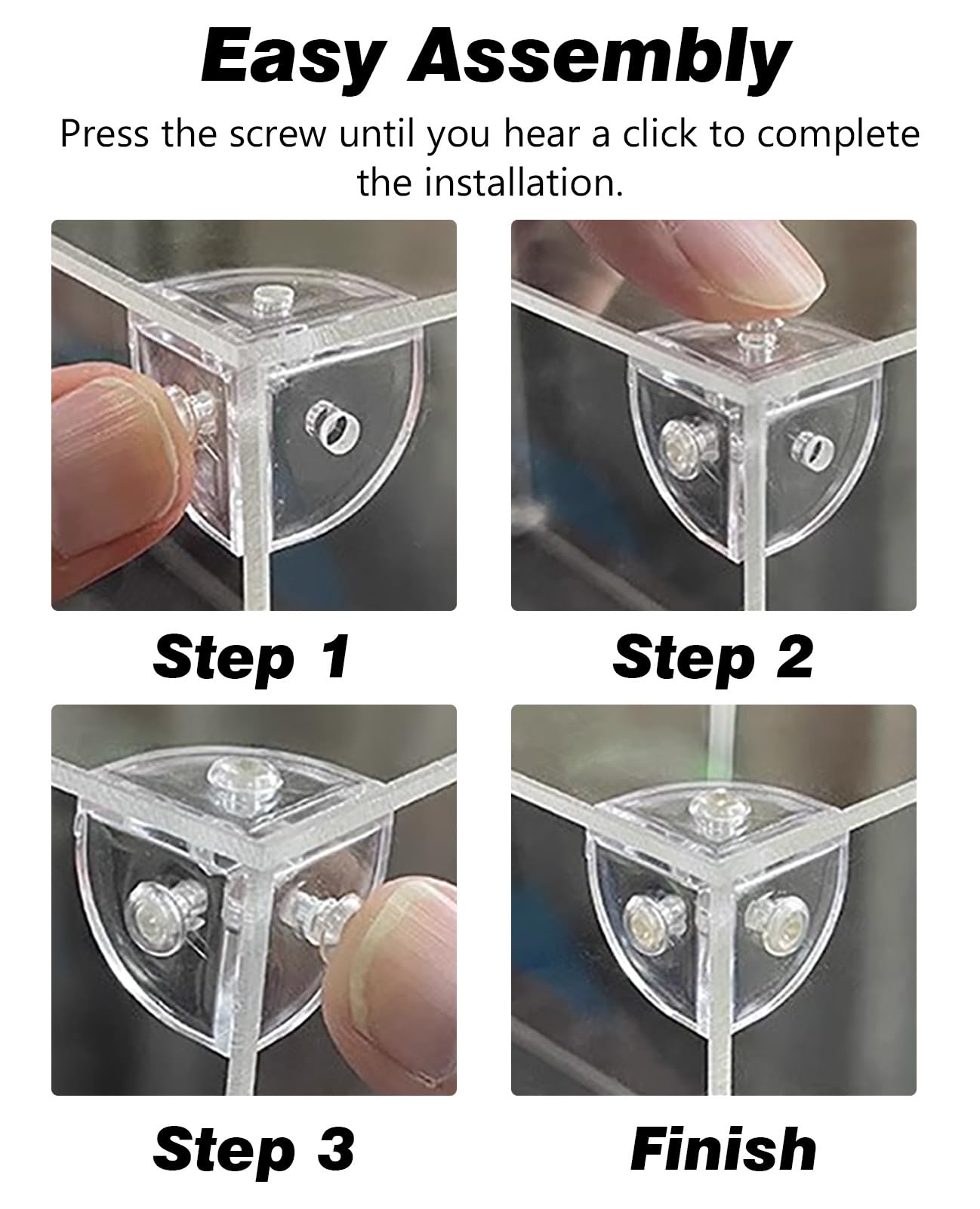 Easy Assembly

Press the screw until you hear a click to complete the installation.

Step 1

Step 2

Step 3

Finish