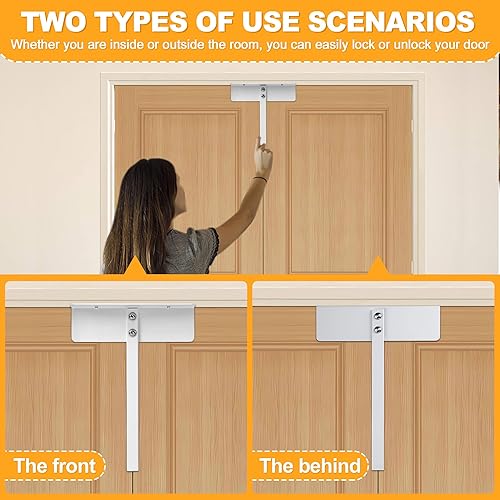 TWO TYPES OF USE SCENARIOS

Whether you are inside or outside the room, you can easily lock or unlock your door

The front

The behind