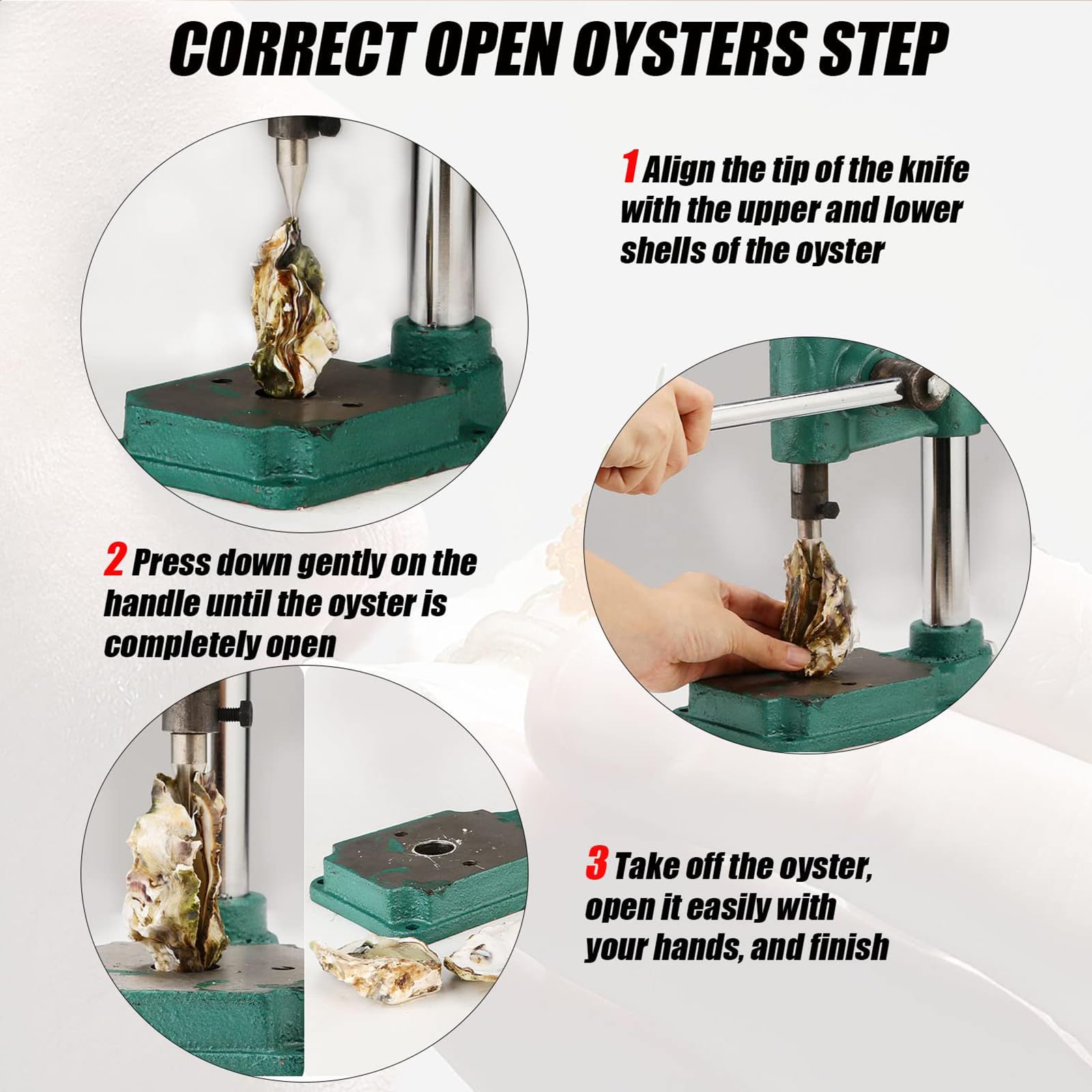 CORRECT OPEN OYSTERS STEP

1 Align the tip of the knife with the upper and lower shells of the oyster

2 Press down gently on the handle until the oyster is completely open

3 Take off the oyster, open it easily with your hands, and finish