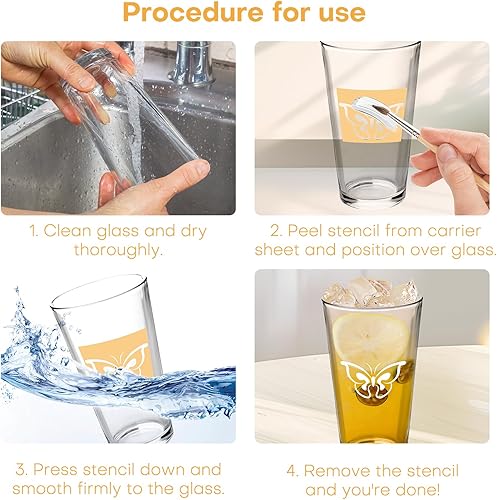 Procedure for use

1. Clean glass and dry thoroughly.

2. Peel stencil from carrier sheet and position over glass.

3. Press stencil down and smooth firmly to the glass.

4. Remove the stencil and you're done!