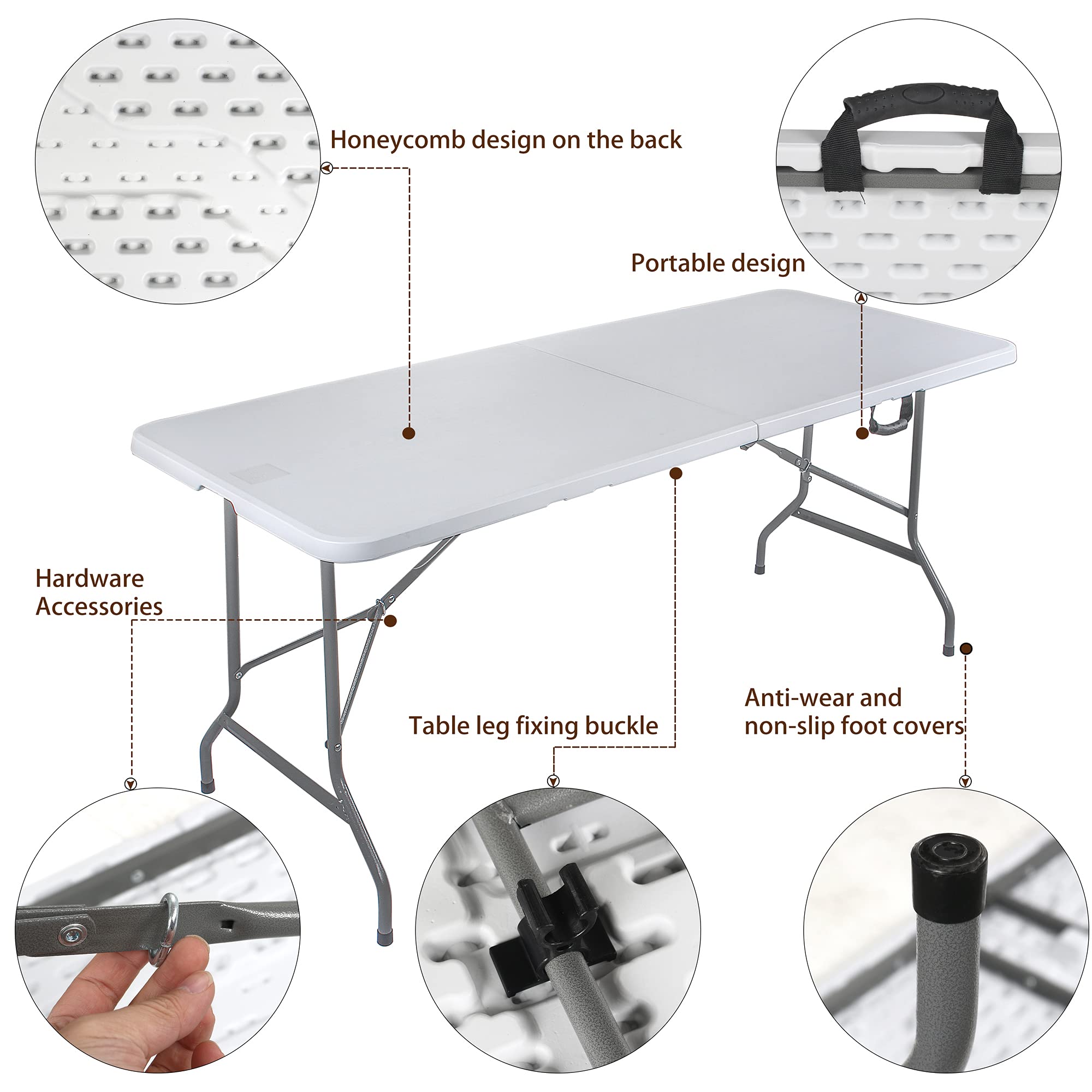 Honeycomb design on the back

Portable design

Hardware Accessories

Table leg fixing buckle

Anti-wear and non-slip foot covers