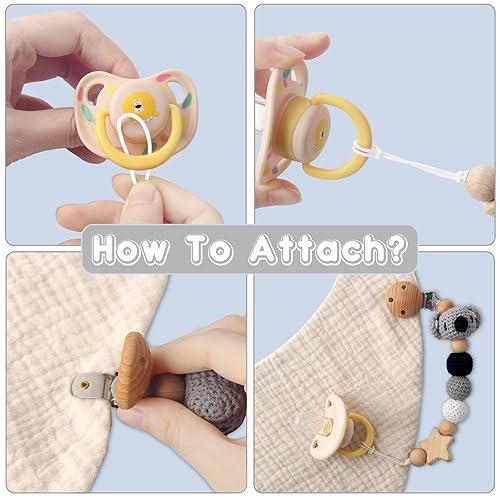 How To Attach?