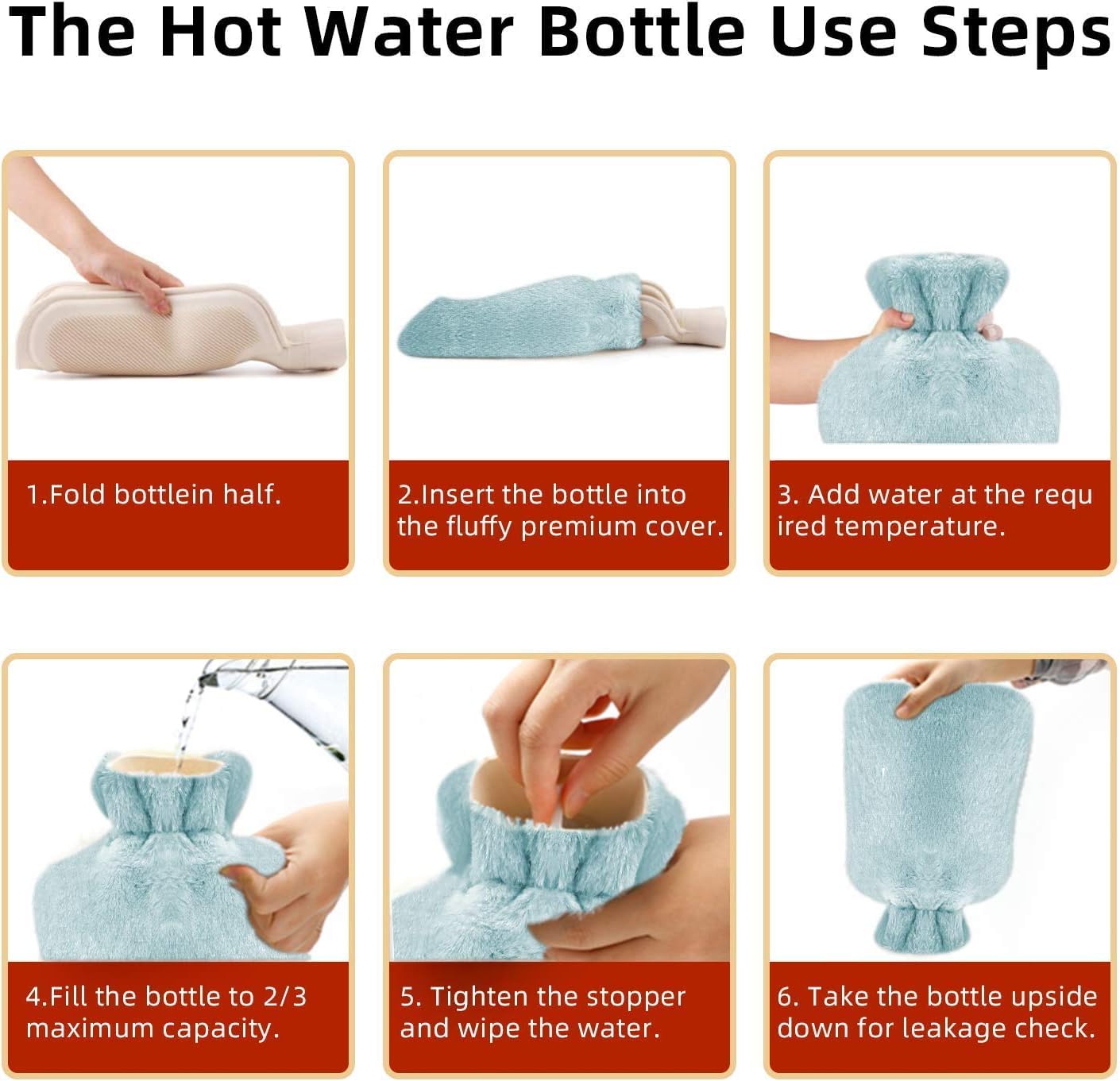 The Hot Water Bottle Use Steps

1.Fold bottlein half.

2.Insert the bottle into the fluffy premium cover.

3. Add water at the requ ired temperature.

4.Fill the bottle to 2/3 maximum capacity.

5. Tighten the stopper and wipe the water.

6. Take the bottle upside down for leakage check.