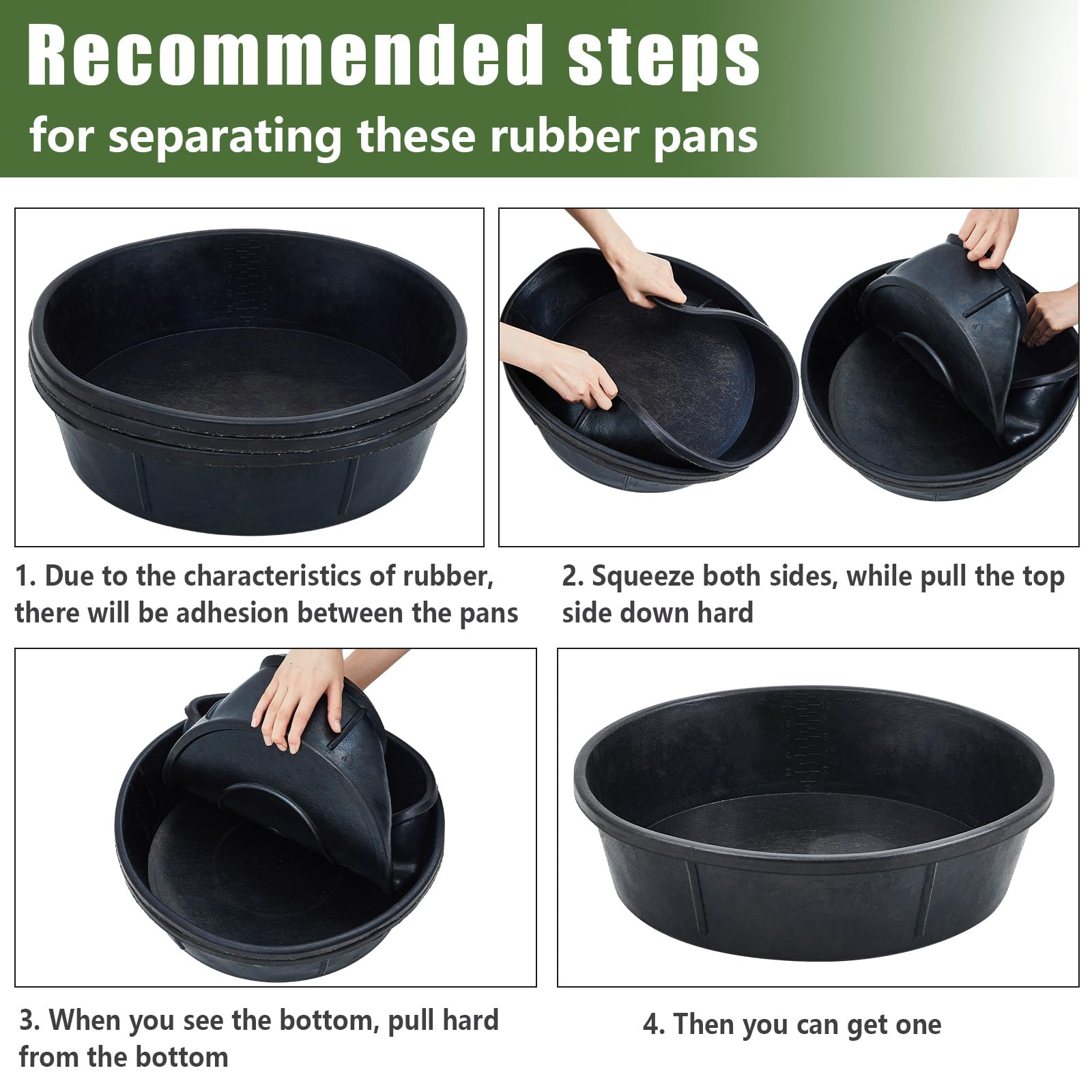 Recommended steps
for separating these rubber pans

1. Due to the characteristics of rubber, there will be adhesion between the pans

2. Squeeze both sides, while pull the top side down hard

3. When you see the bottom, pull hard from the bottom

4. Then you can get one