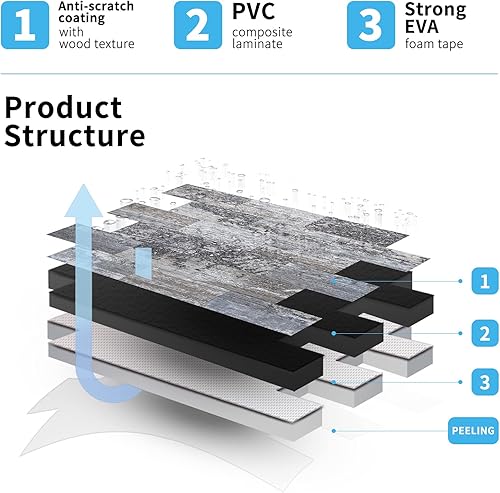 1 Anti-scratch coating with wood texture

2 PVC composite laminate

3 Strong EVA foam tape

Product Structure

1

2

3

PEELING