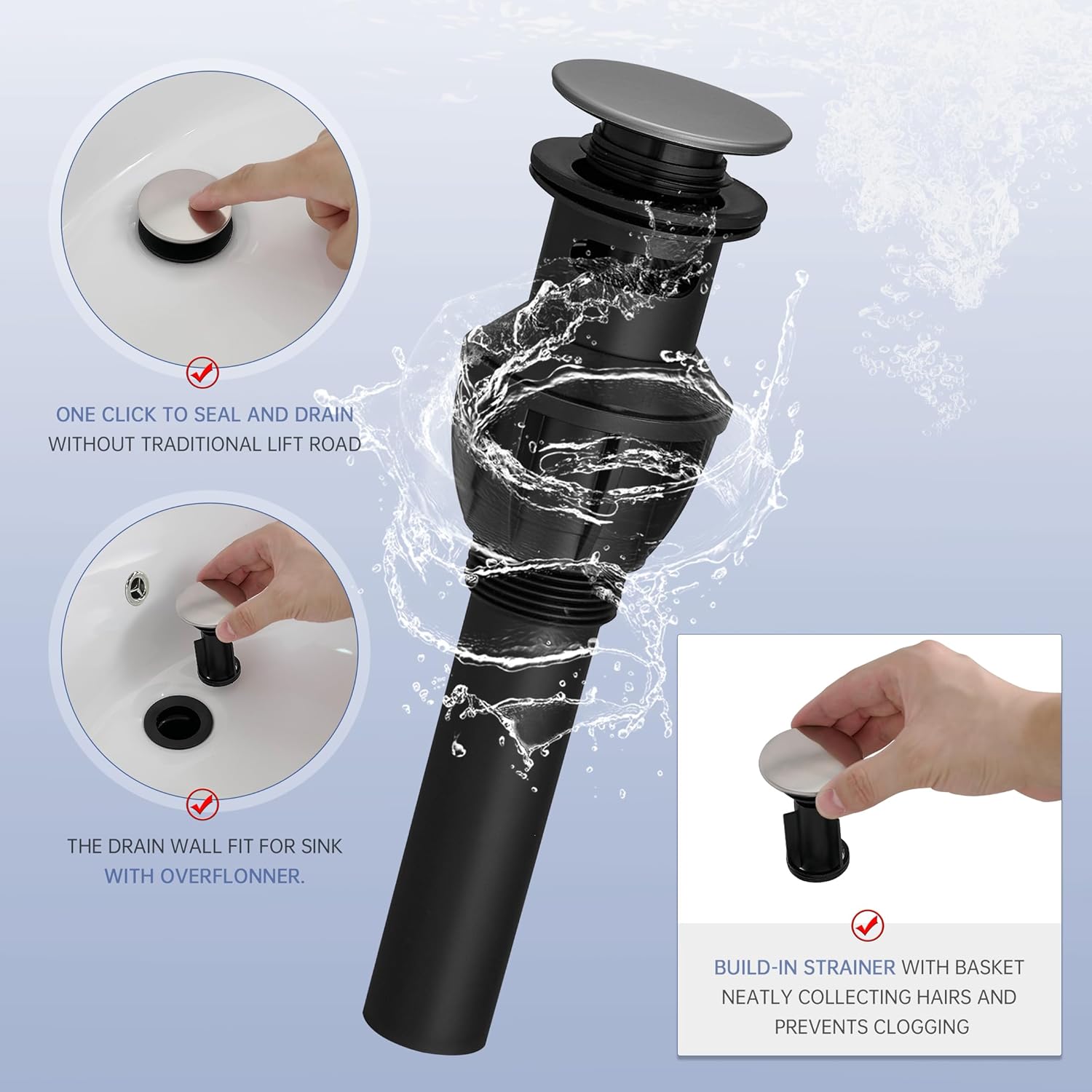 ONE CLICK TO SEAL AND DRAIN WITHOUT TRADITIONAL LIFT ROAD

THE DRAIN WALL FIT FOR SINK WITH OVERFLONNER.

BUILD-IN STRAINER WITH BASKET NEATLY COLLECTING HAIRS AND PREVENTS CLOGGING