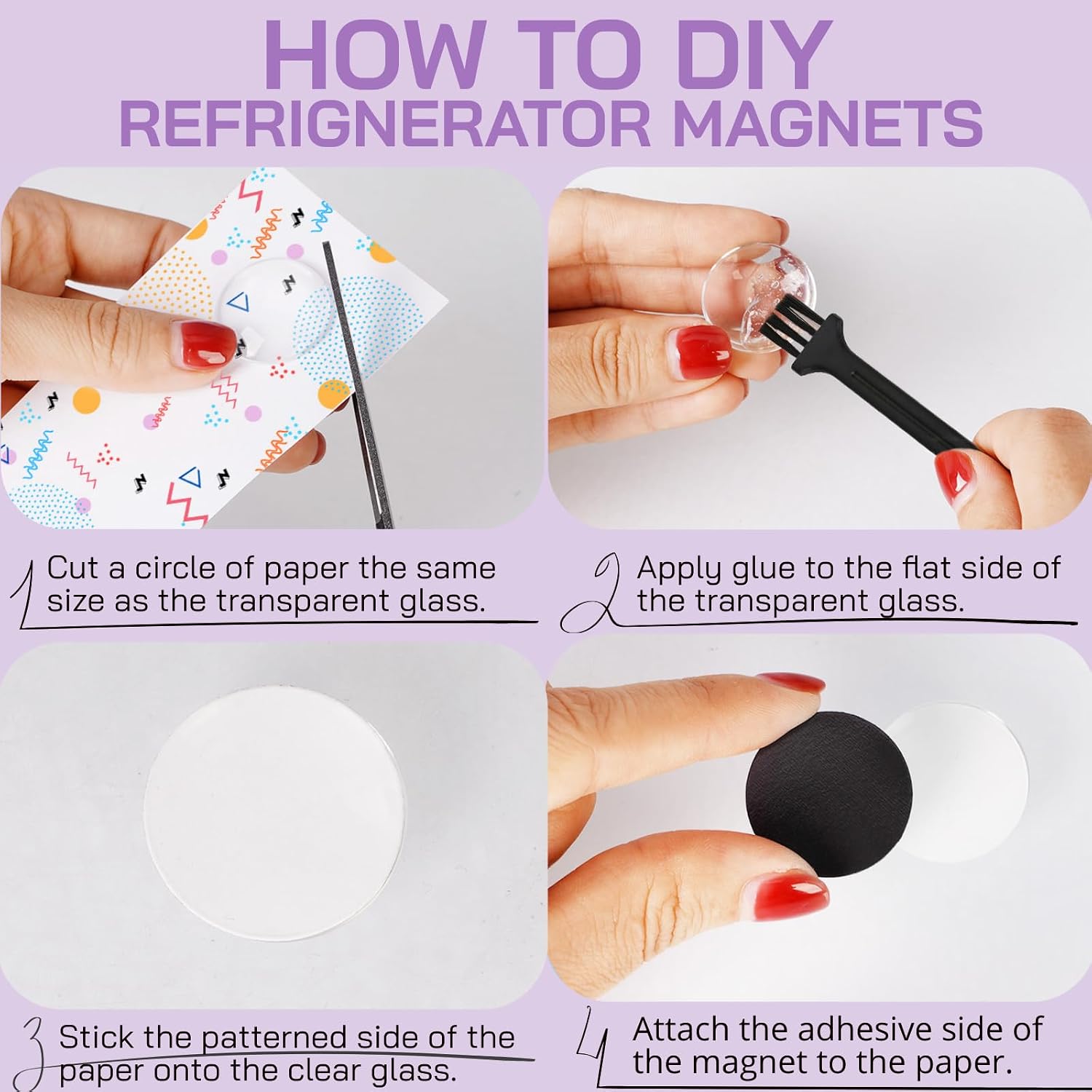 HOW TO DIY
REFRIGNERATOR MAGNETS

1 Cut a circle of paper the same size as the transparent glass.

2 Apply glue to the flat side of the transparent glass.

3 Stick the patterned side of the paper onto the clear glass.

4 Attach the adhesive side of the magnet to the paper.