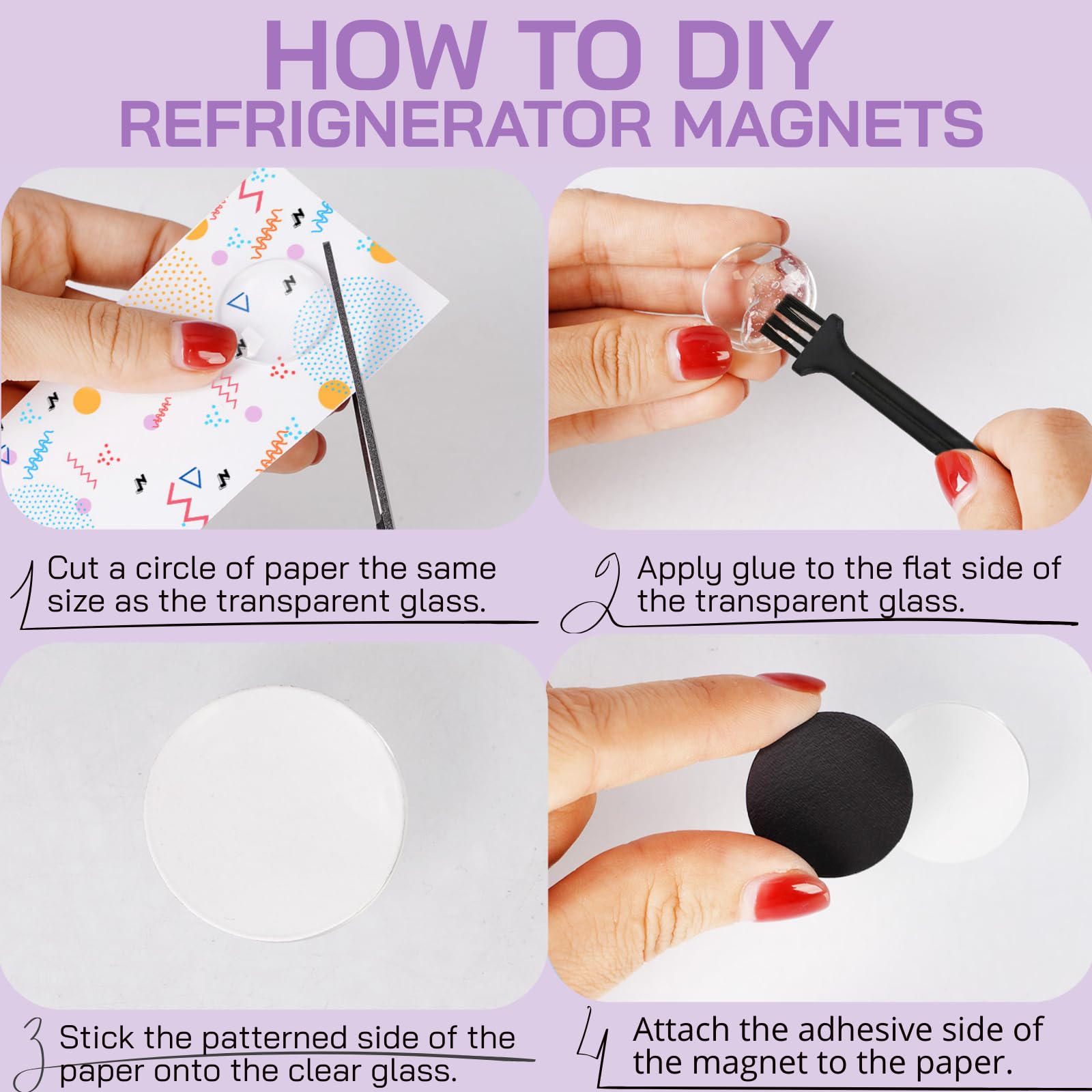 HOW TO DIY
REFRIGNERATOR MAGNETS

1 Cut a circle of paper the same size as the transparent glass.

2 Apply glue to the flat side of the transparent glass.

3 Stick the patterned side of the paper onto the clear glass.

4 Attach the adhesive side of the magnet to the paper.