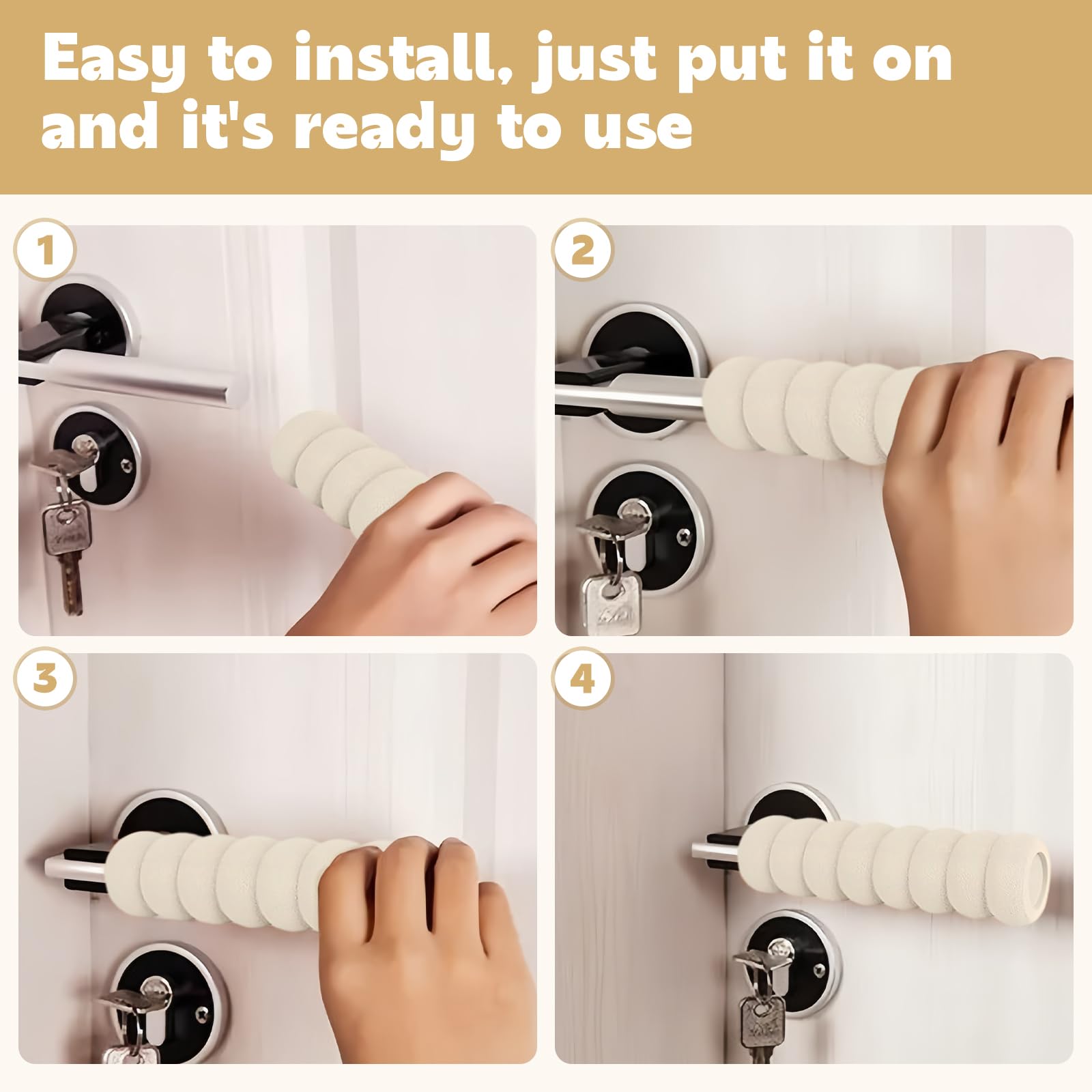 Easy to install, just put it on and it's ready to use

1

2

3

4