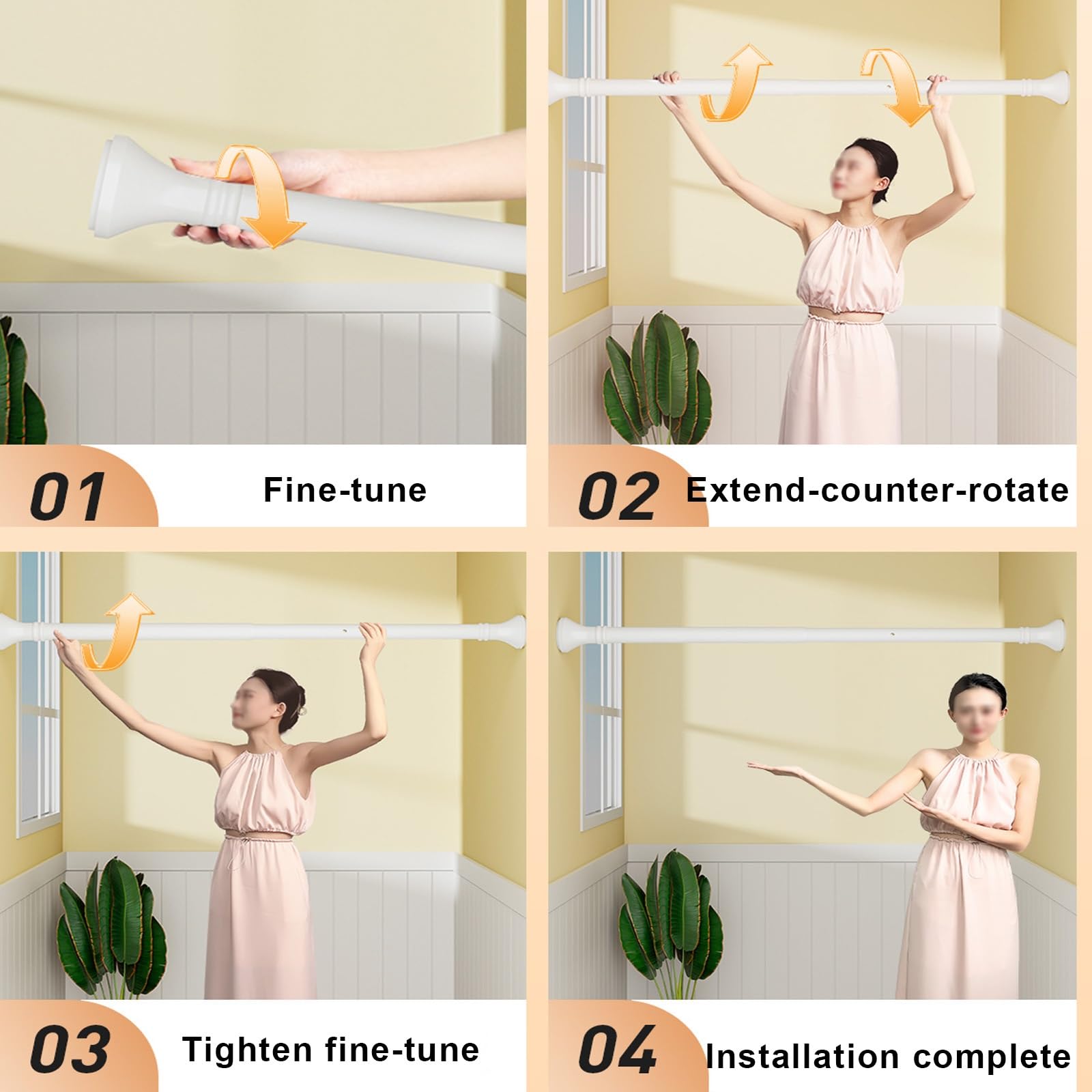 01 Fine-tune

02 Extend-counter-rotate

03 Tighten fine-tune

04 Installation complete