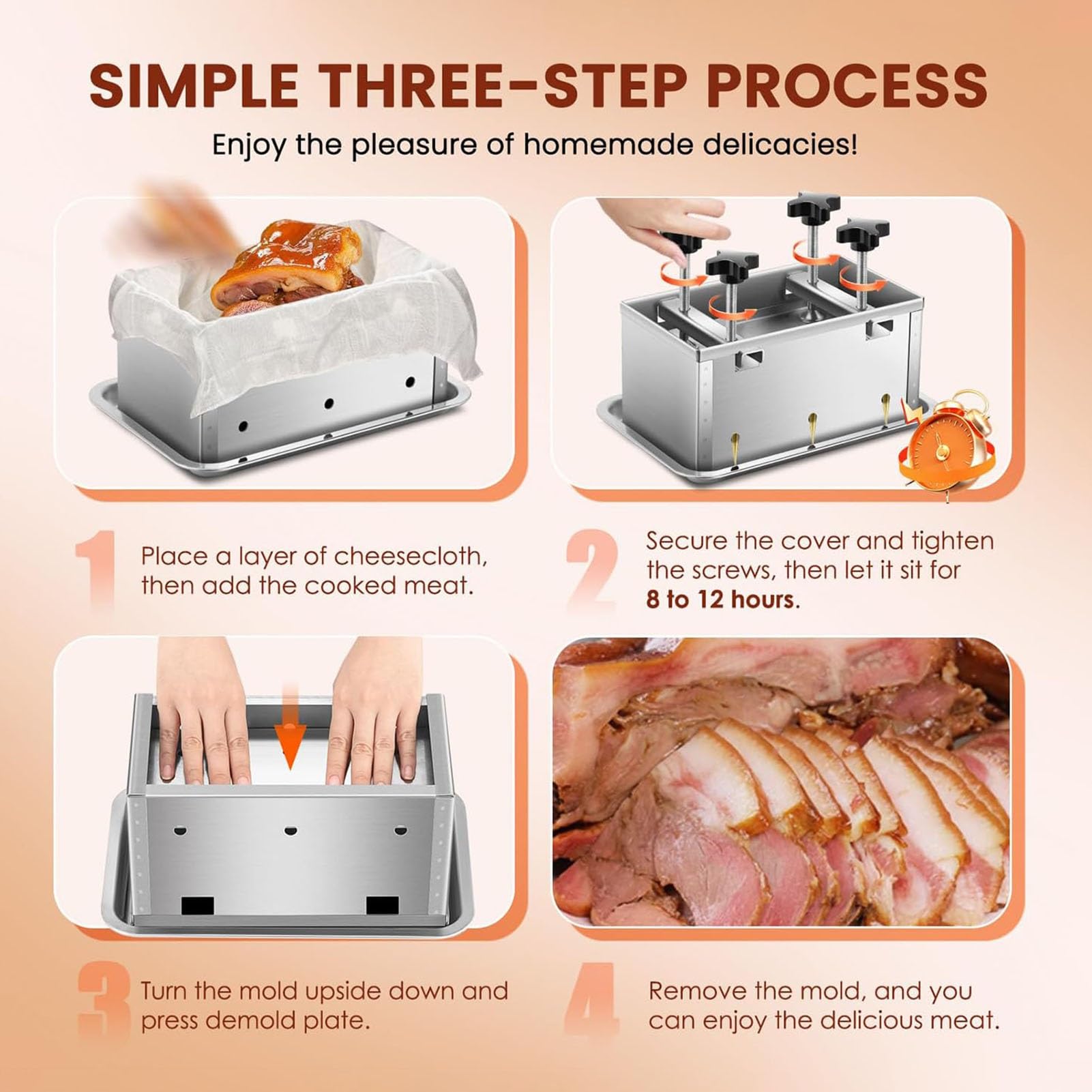 SIMPLE THREE-STEP PROCESS

Enjoy the pleasure of homemade delicacies!

1 Place a layer of cheesecloth, then add the cooked meat.

2 Secure the cover and tighten the screws, then let it sit for 8 to 12 hours.

3 Turn the mold upside down and press demold plate.

4 Remove the mold, and you can enjoy the delicious meat.