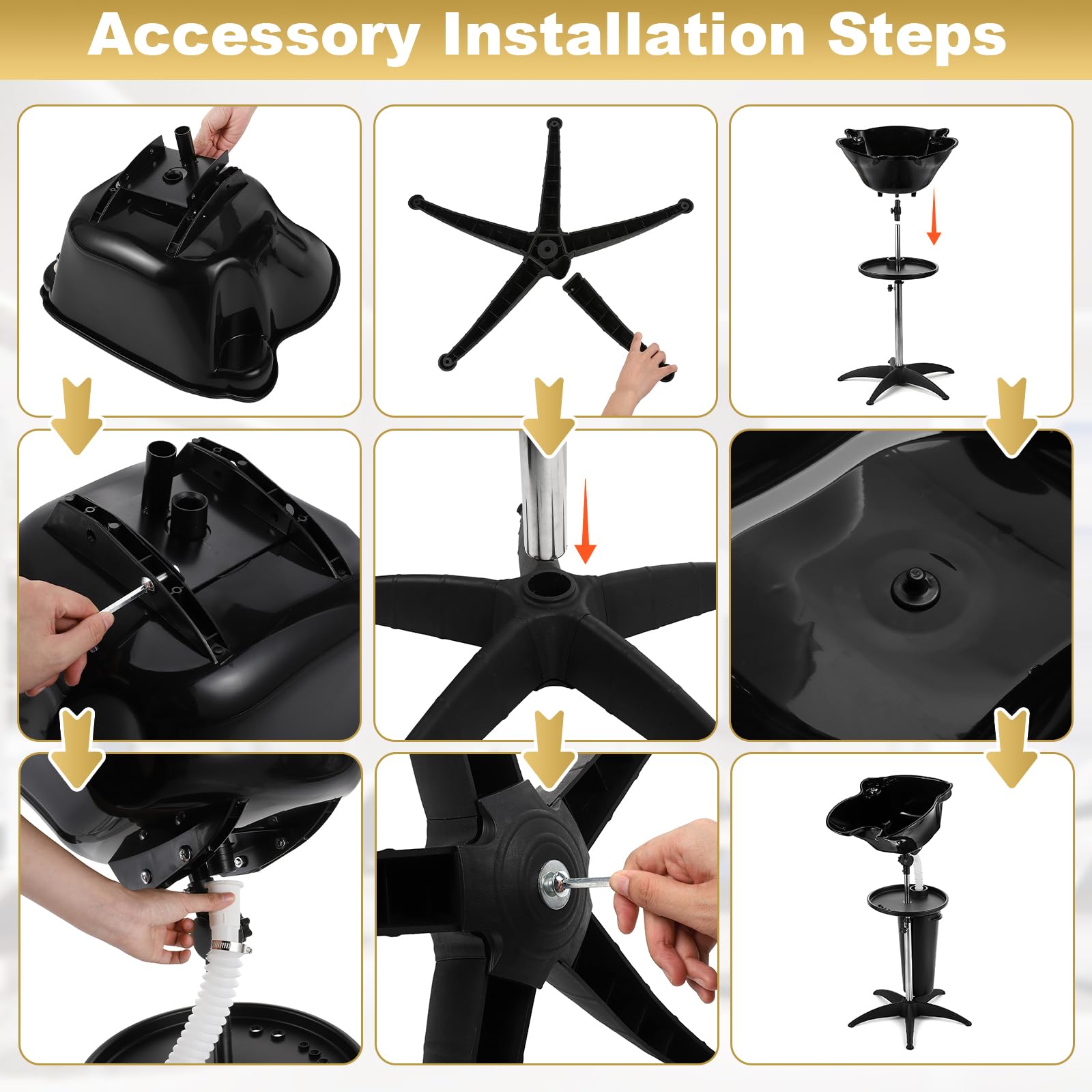 Accessory Installation Steps