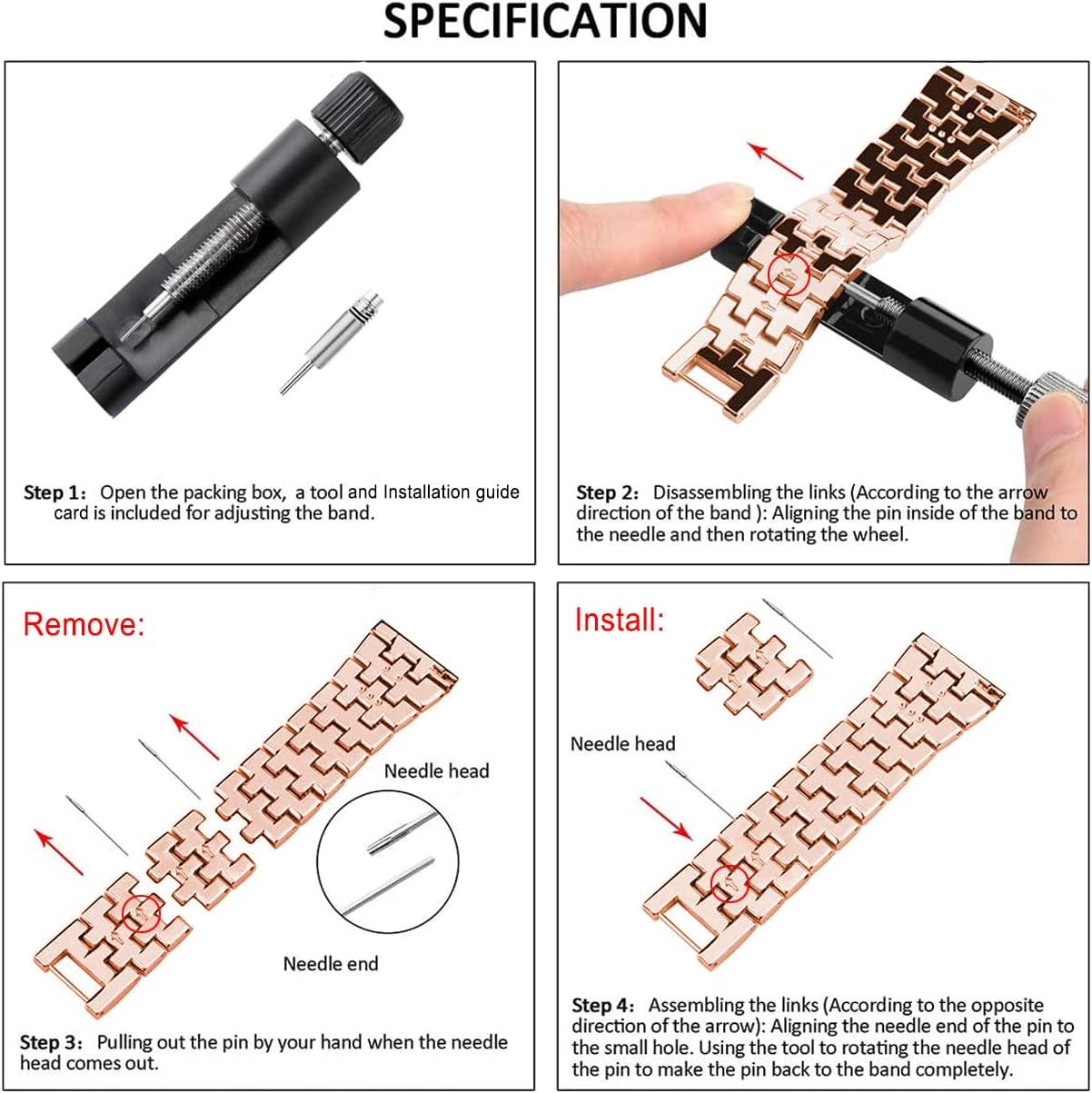 SPECIFICATION

Step 1: Open the packing box, a tool and Installation guide card is included for adjusting the band.

Step 2: Disassembling the links (According to the arrow direction of the band ): Aligning the pin inside of the band to the needle and then rotating the wheel.

Remove:

Needle head

Needle end

Step 3: Pulling out the pin by your hand when the needle head comes out.

Install:

Needle head

Step 4: Assembling the links (According to the opposite direction of the arrow): Aligning the needle end of the pin to the small hole. Using the tool to rotating the needle head of the pin to make the pin back to the band completely.