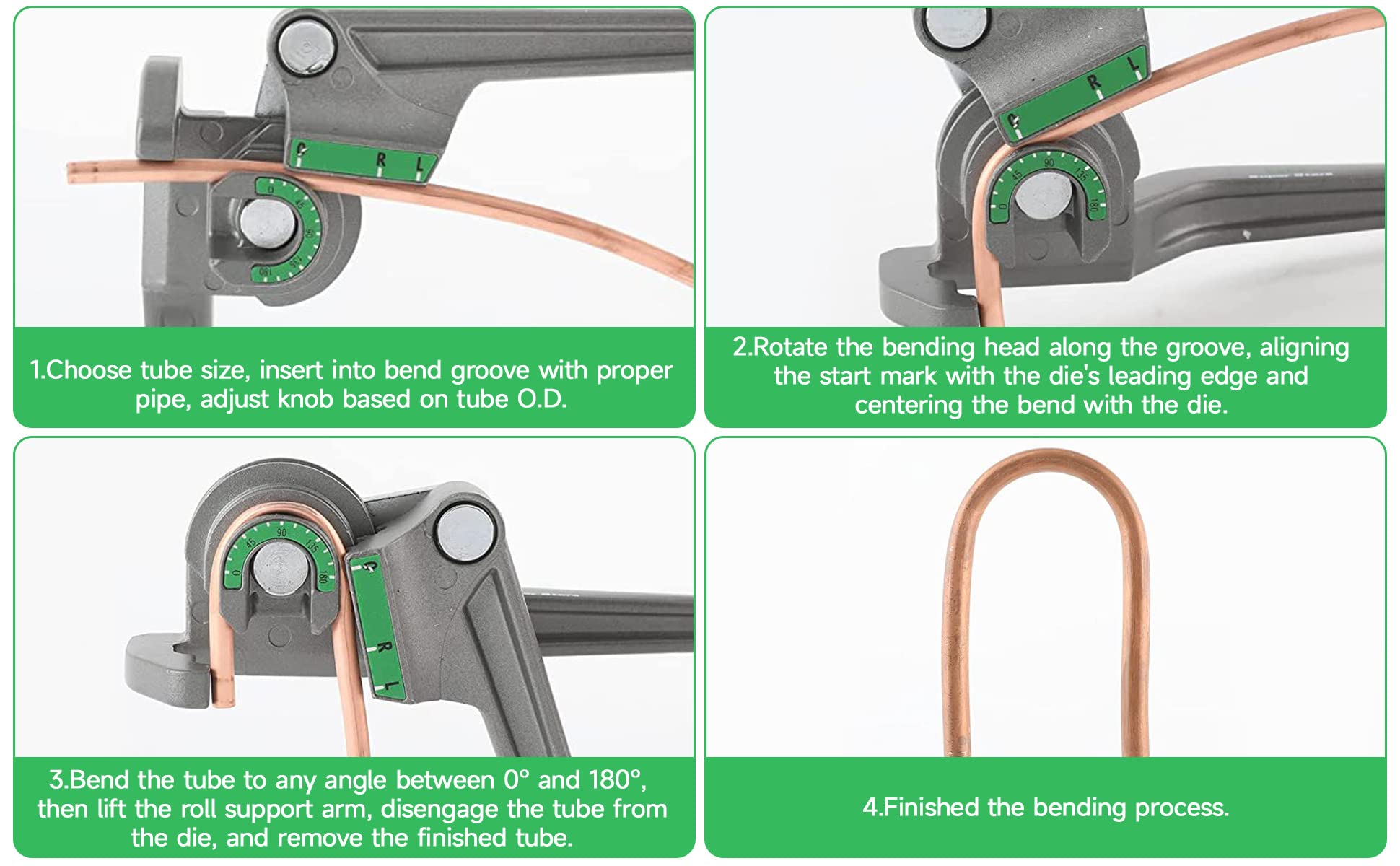 R
L
0
45
90
135
180

1.Choose tube size, insert into bend groove with proper pipe, adjust knob based on tube O.D.

R
L
0
45
90
135
180

2.Rotate the bending head along the groove, aligning the start mark with the die's leading edge and centering the bend with the die.

0
45
90
135
180
R
L

3.Bend the tube to any angle between 0° and 180°, then lift the roll support arm, disengage the tube from the die, and remove the finished tube.

4.Finished the bending process.