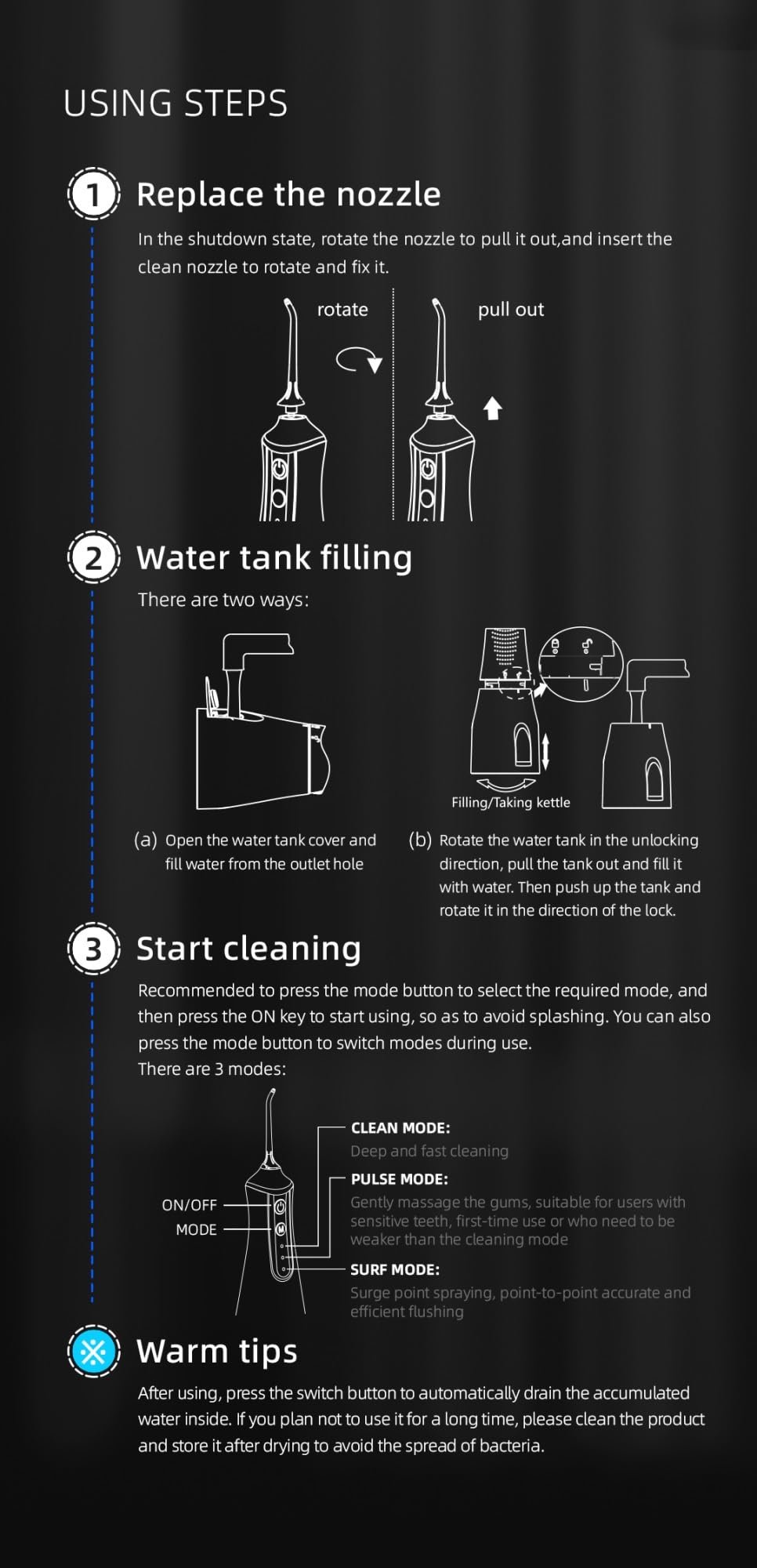 USING STEPS

1 Replace the nozzle

In the shutdown state, rotate the nozzle to pull it out,and insert the clean nozzle to rotate and fix it.

rotate

pull out

2 Water tank filling

There are two ways:

Filling/Taking kettle

(a) Open the water tank cover and fill water from the outlet hole

(b) Rotate the water tank in the unlocking direction, pull the tank out and fill it with water. Then push up the tank and rotate it in the direction of the lock.

3 Start cleaning

Recommended to press the mode button to select the required mode, and then press the ON key to start using, so as to avoid splashing. You can also press the mode button to switch modes during use.
There are 3 modes:

ON/OFF
MODE

CLEAN MODE:
Deep and fast cleaning

PULSE MODE:
Gently massage the gums, suitable for users with sensitive teeth, first-time use or who need to be weaker than the cleaning mode

SURF MODE:
Surge point spraying, point-to-point accurate and efficient flushing

Warm tips

After using, press the switch button to automatically drain the accumulated water inside. If you plan not to use it for a long time, please clean the product and store it after drying to avoid the spread of bacteria.