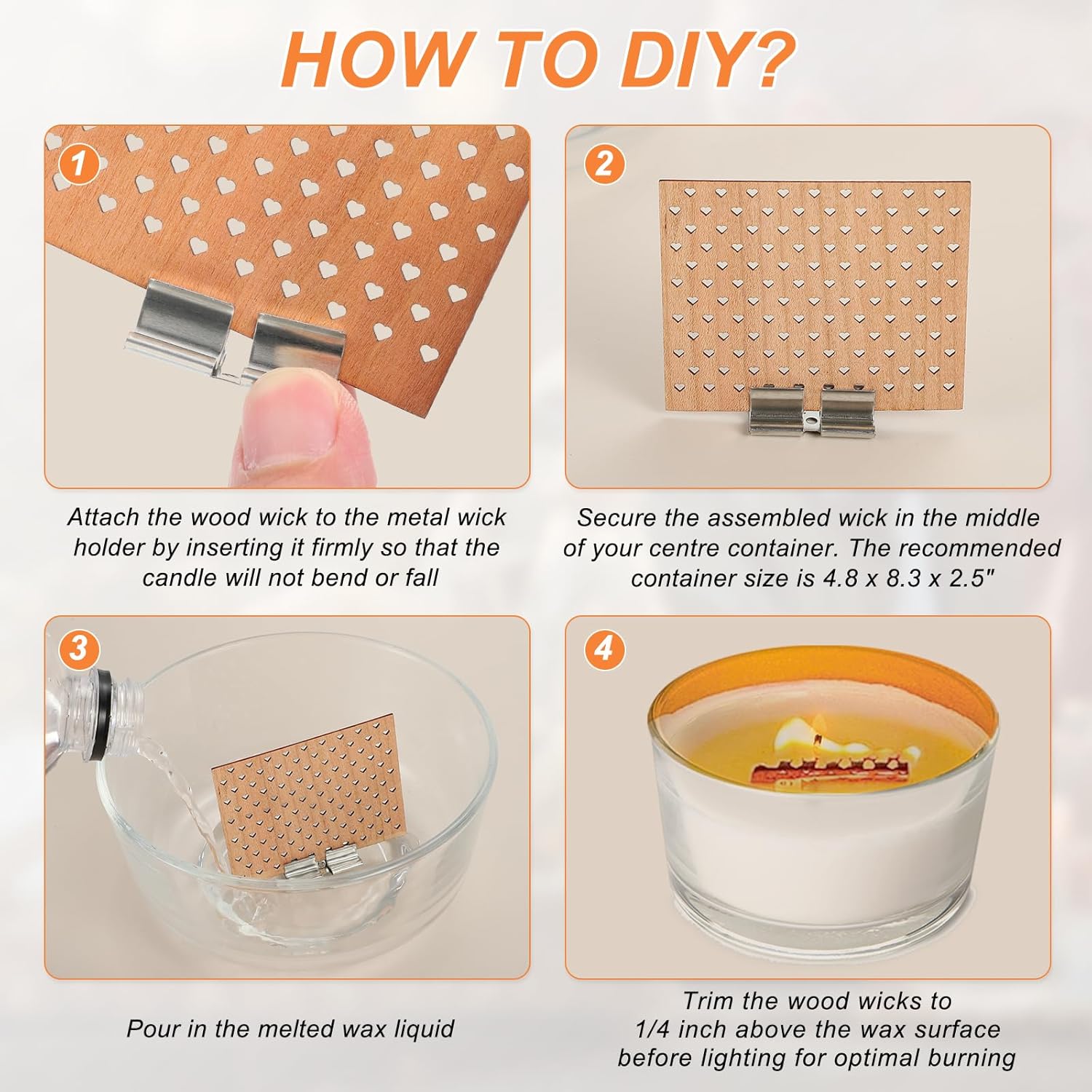 HOW TO DIY?

1

Attach the wood wick to the metal wick holder by inserting it firmly so that the candle will not bend or fall

2

Secure the assembled wick in the middle of your centre container. The recommended container size is 4.8 x 8.3 x 2.5"

3

Pour in the melted wax liquid

4

Trim the wood wicks to 1/4 inch above the wax surface before lighting for optimal burning