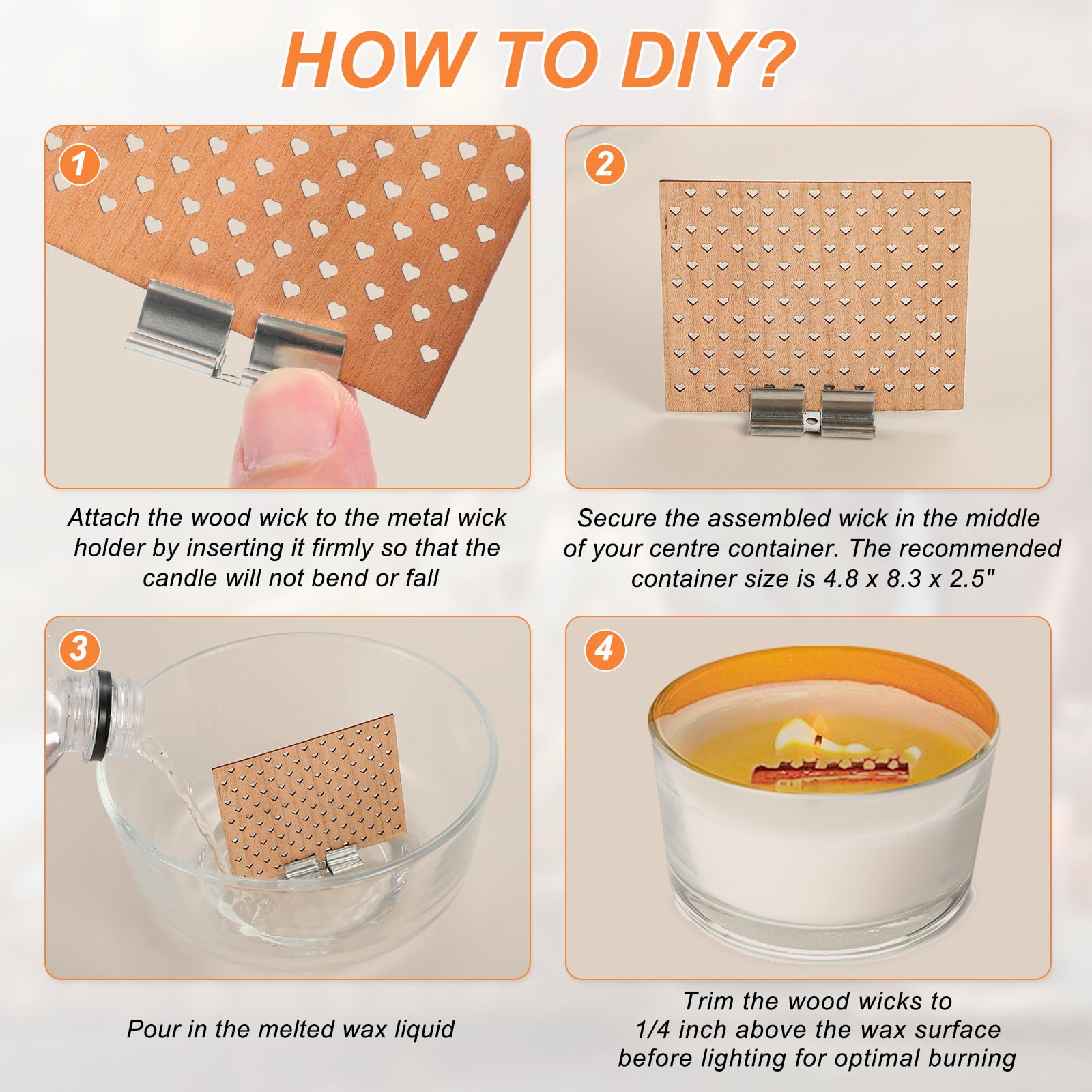 HOW TO DIY?

1

Attach the wood wick to the metal wick holder by inserting it firmly so that the candle will not bend or fall

2

Secure the assembled wick in the middle of your centre container. The recommended container size is 4.8 x 8.3 x 2.5"

3

Pour in the melted wax liquid

4

Trim the wood wicks to 1/4 inch above the wax surface before lighting for optimal burning