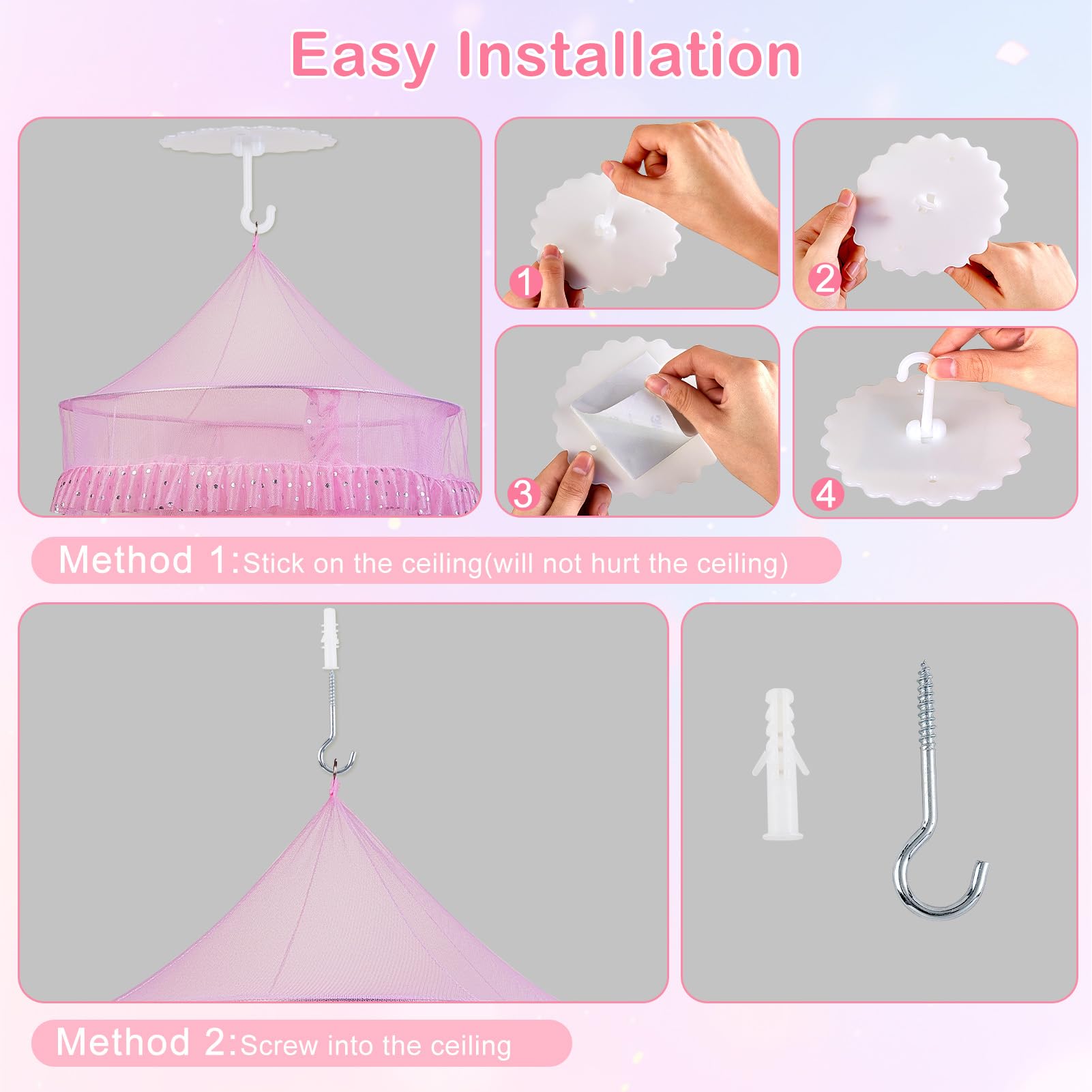 Easy Installation

1

2

3

4

Method 1:Stick on the ceiling(will not hurt the ceiling)

Method 2:Screw into the ceiling