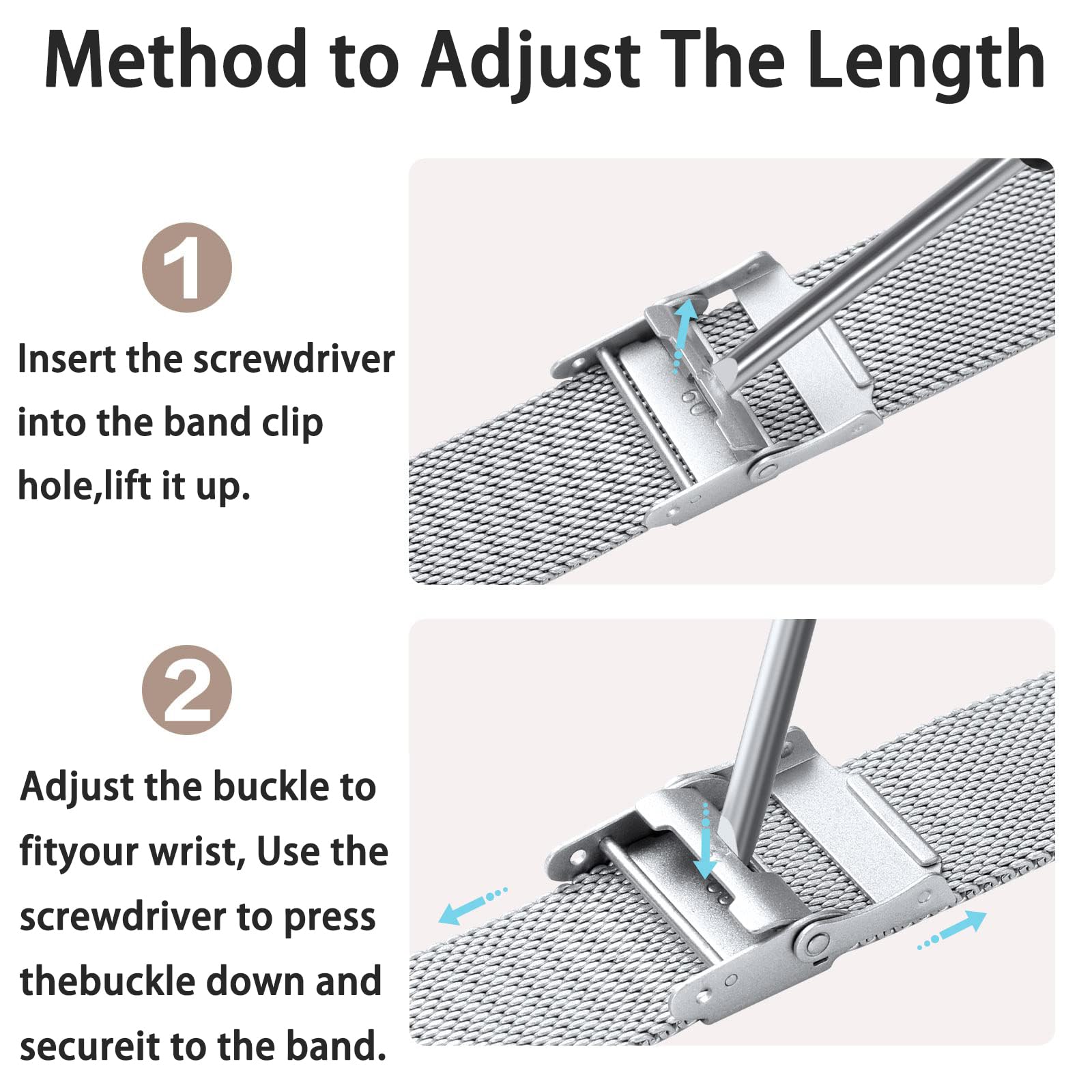 Method to Adjust The Length

1

Insert the screwdriver into the band clip hole,lift it up.

2

Adjust the buckle to fityour wrist, Use the screwdriver to press thebuckle down and secureit to the band.