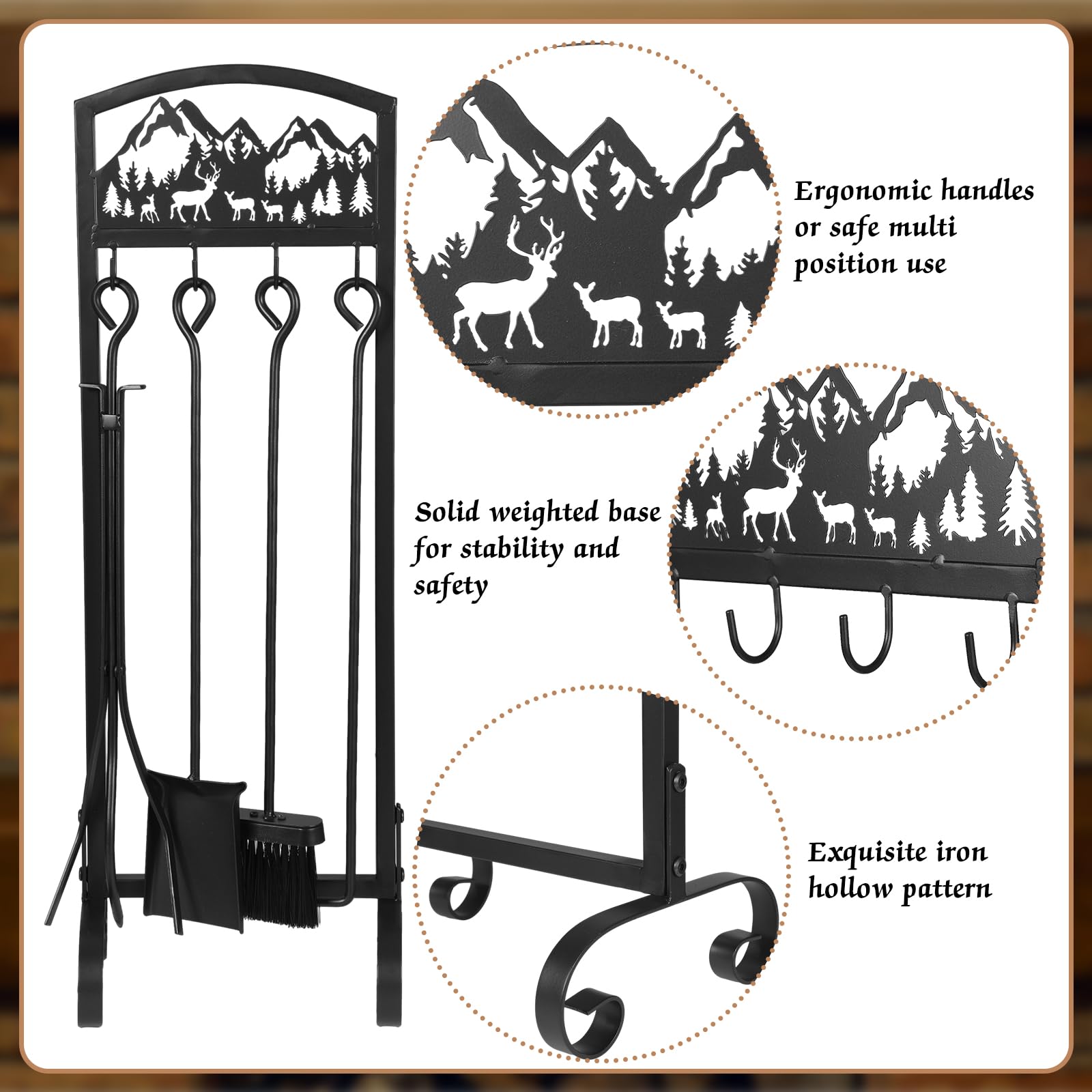 Ergonomic handles or safe multi position use

Solid weighted base for stability and safety

Exquisite iron hollow pattern