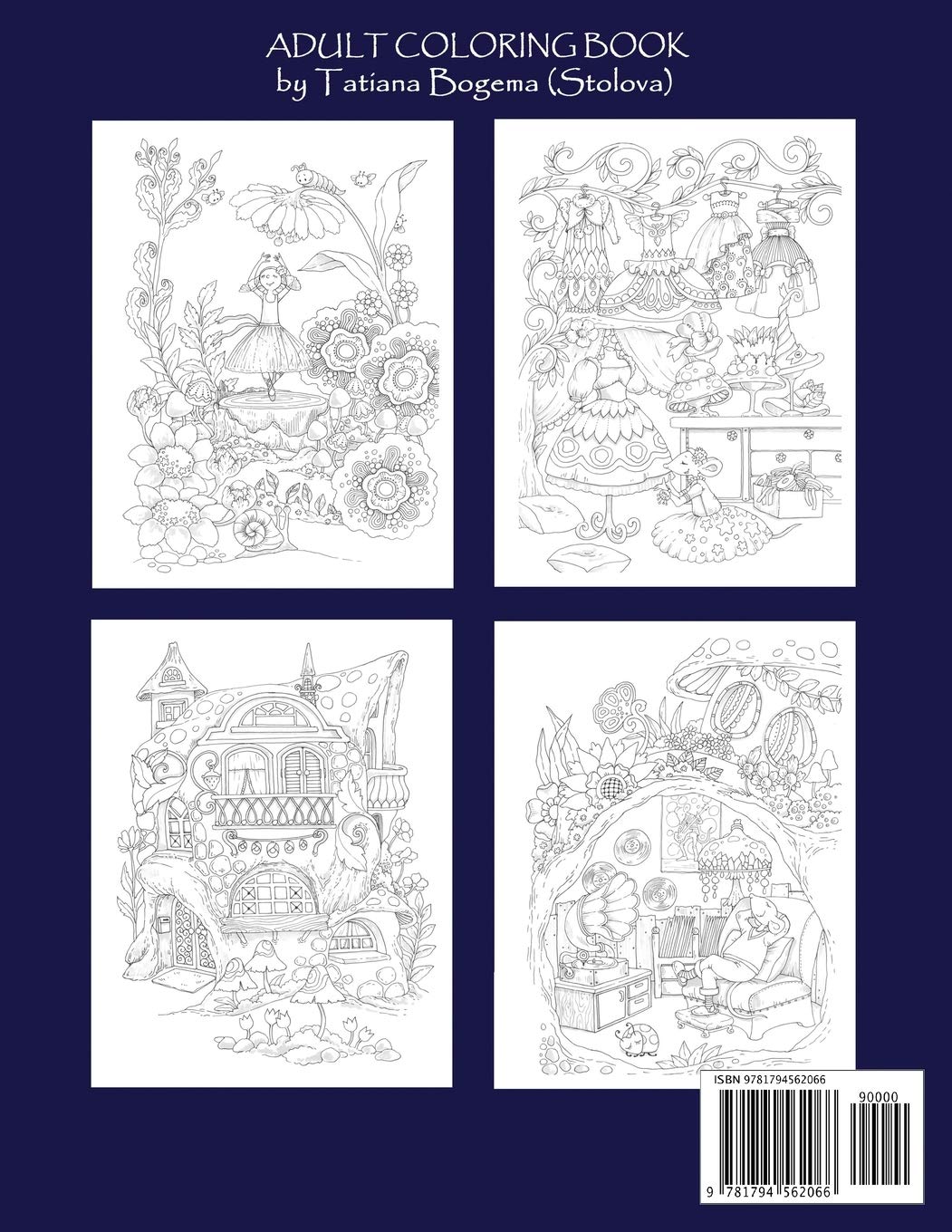 ADULT COLORING BOOK
by Tatiana Bogema (Stolova)

ISBN 9781794562066

90000

9 781794 562066