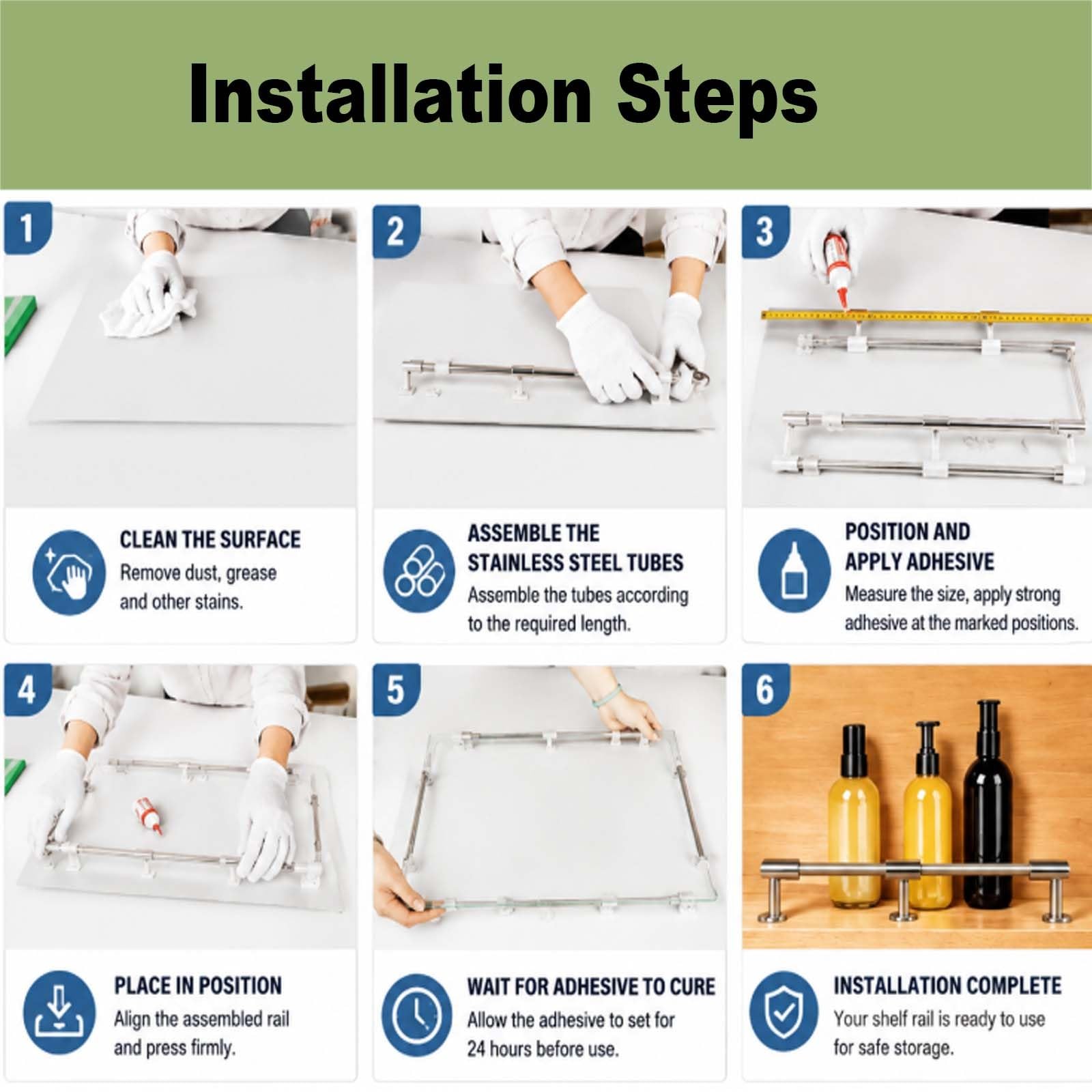 Installation Steps

1

CLEAN THE SURFACE
Remove dust, grease and other stains.

2

ASSEMBLE THE STAINLESS STEEL TUBES
Assemble the tubes according to the required length.

3

POSITION AND APPLY ADHESIVE
Measure the size, apply strong adhesive at the marked positions.

4

PLACE IN POSITION
Align the assembled rail and press firmly.

5

WAIT FOR ADHESIVE TO CURE
Allow the adhesive to set for 24 hours before use.

6

INSTALLATION COMPLETE
Your shelf rail is ready to use for safe storage.