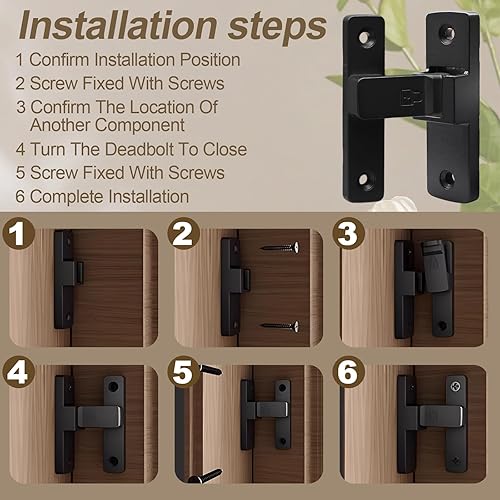 Installation steps

1 Confirm Installation Position
2 Screw Fixed With Screws
3 Confirm The Location Of Another Component
4 Turn The Deadbolt To Close
5 Screw Fixed With Screws
6 Complete Installation

1

2

3

4

5

6