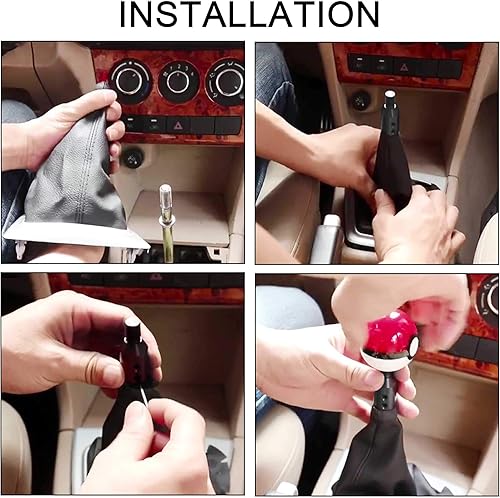 INSTALLATION