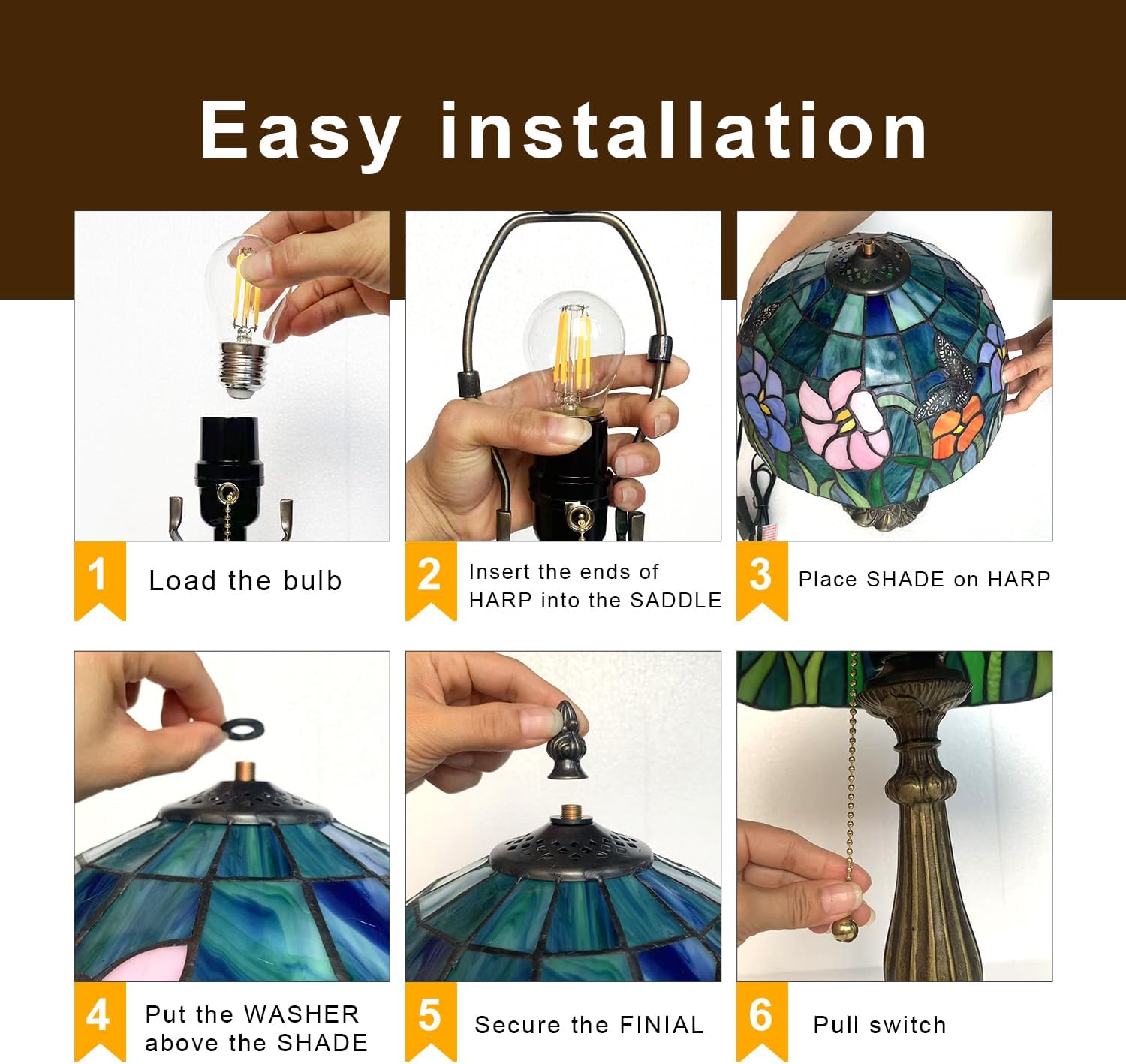 Easy installation

1 Load the bulb

2 Insert the ends of HARP into the SADDLE

3 Place SHADE on HARP

4 Put the WASHER above the SHADE

5 Secure the FINIAL

6 Pull switch