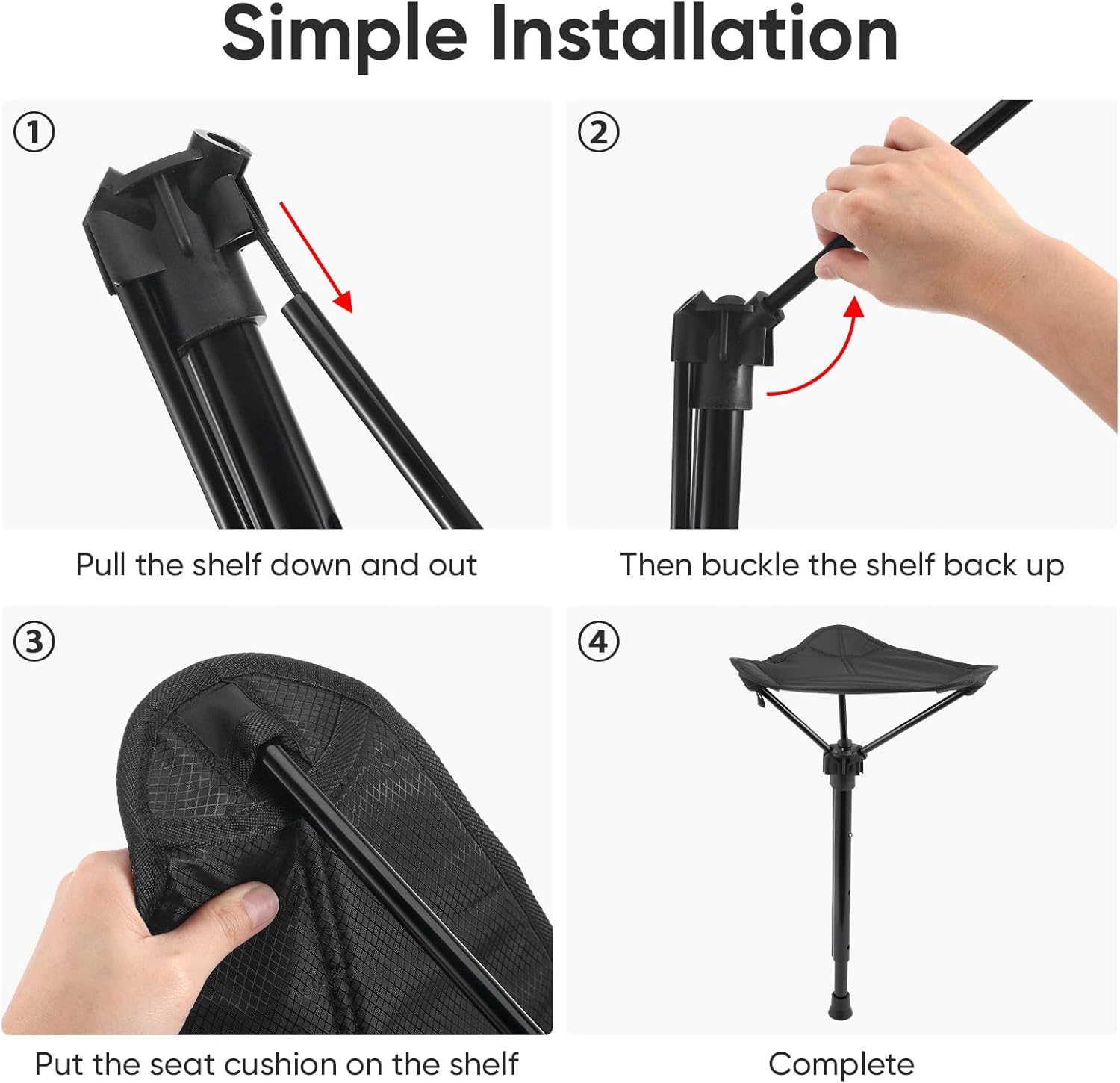 Simple Installation

①

Pull the shelf down and out

②

Then buckle the shelf back up

③

Put the seat cushion on the shelf

④

Complete