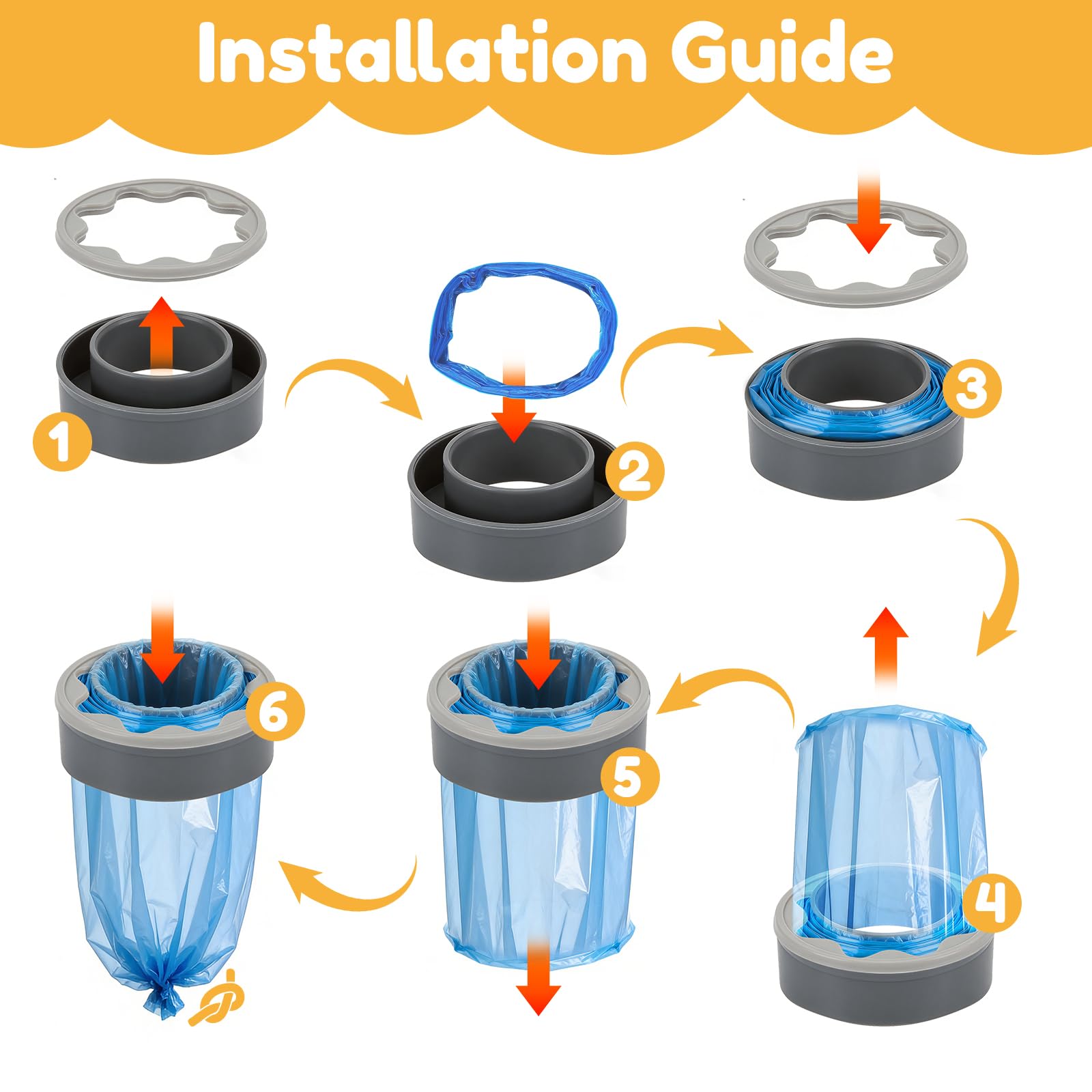 Installation Guide

1

2

3

4

5

6