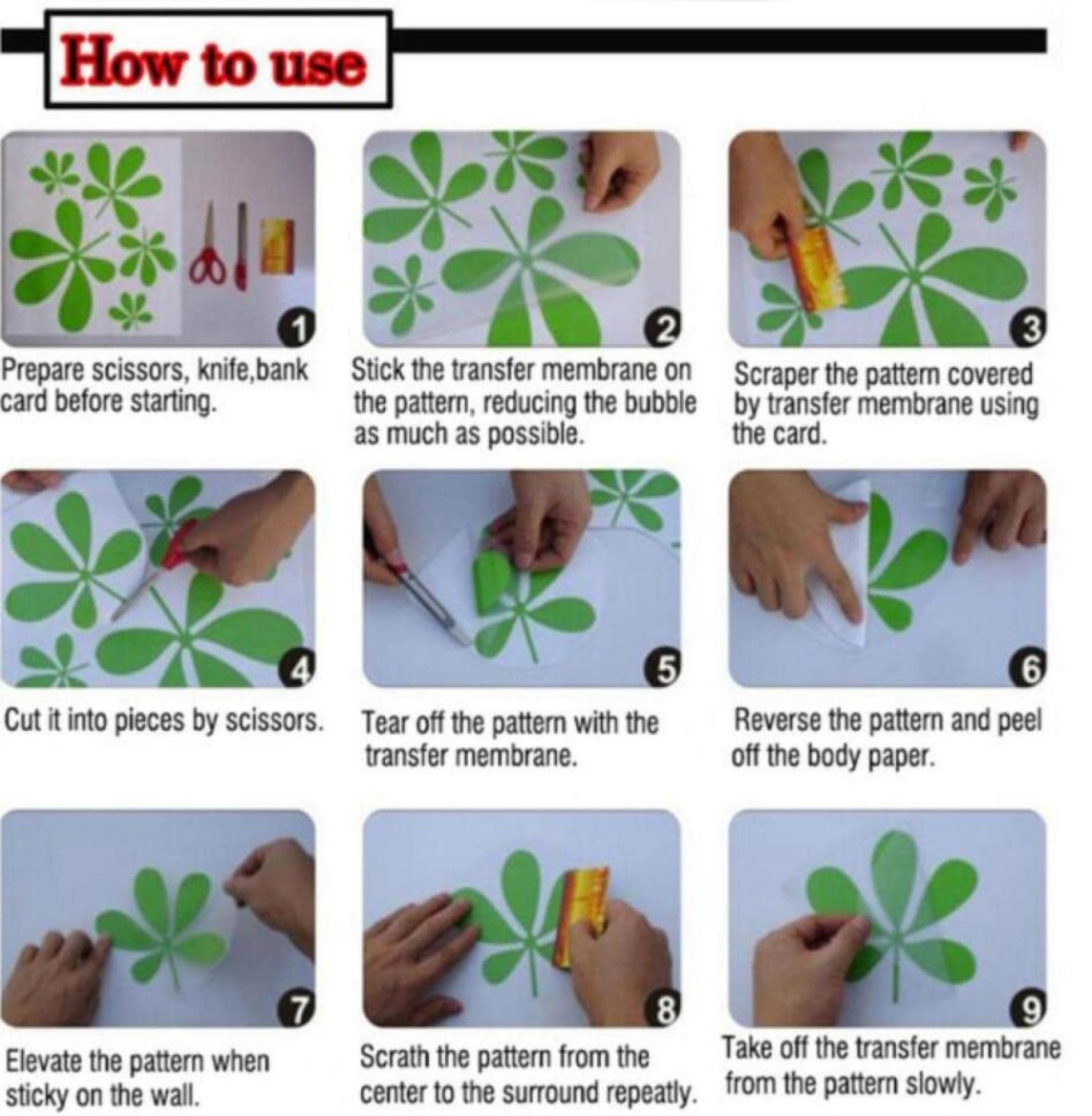 How to use

1

Prepare scissors, knife,bank card before starting.

2

Stick the transfer membrane on the pattern, reducing the bubble as much as possible.

3

Scraper the pattern covered by transfer membrane using the card.

4

Cut it into pieces by scissors.

5

Tear off the pattern with the transfer membrane.

6

Reverse the pattern and peel off the body paper.

7

Elevate the pattern when sticky on the wall.

8

Scrath the pattern from the center to the surround repeatly.

9

Take off the transfer membrane from the pattern slowly.