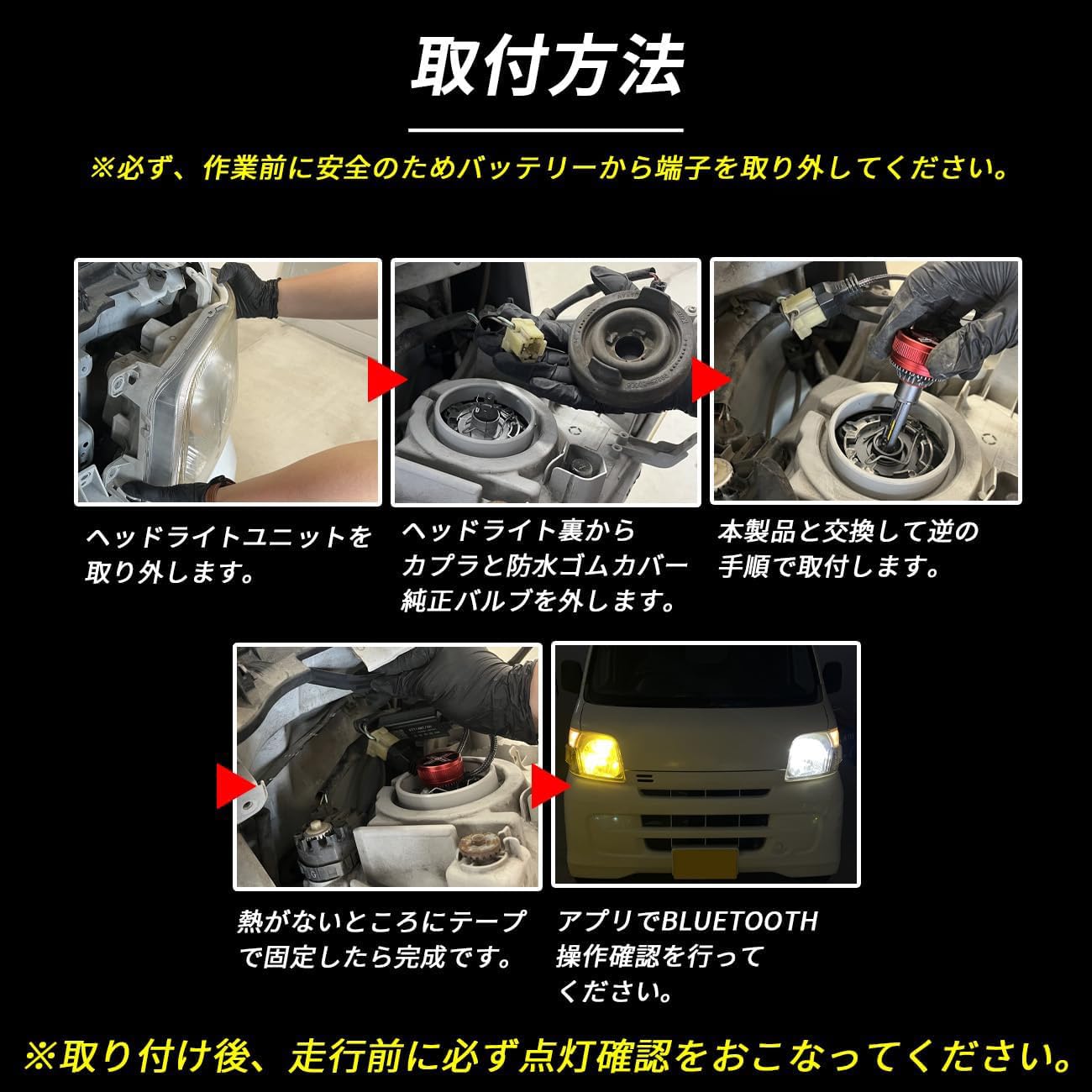 取付方法

※必ず、作業前に安全のためバッテリーから端子を取り外してください。

ヘッドライトユニットを取り外します。

ヘッドライト裏からカプラと防水ゴムカバー純正バルブを外します。

本製品と交換して逆の手順で取付します。

熱がないところにテープで固定したら完成です。

アプリでBLUETOOTH操作確認を行ってください。

※取り付け後、走行前に必ず点灯確認をおこなってください。