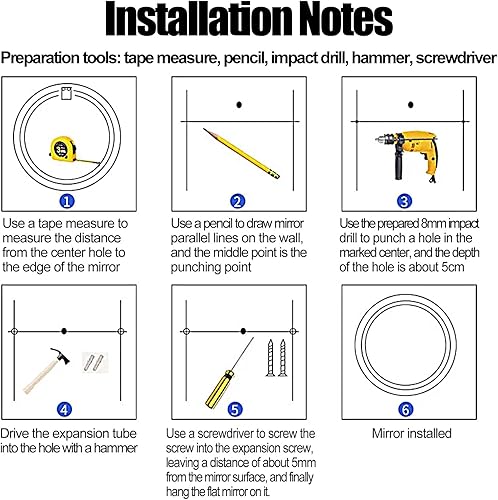 Installation Notes

Preparation tools: tape measure, pencil, impact drill, hammer, screwdriver

1
Use a tape measure to measure the distance from the center hole to the edge of the mirror

2
Use a pencil to draw mirror parallel lines on the wall, and the middle point is the punching point

3
Use the prepared 8mm impact drill to punch a hole in the marked center, and the depth of the hole is about 5cm

4
Drive the expansion tube into the hole with a hammer

5
Use a screwdriver to screw the screw into the expansion screw, leaving a distance of about 5mm from the mirror surface, and finally hang the flat mirror on it.

6
Mirror installed