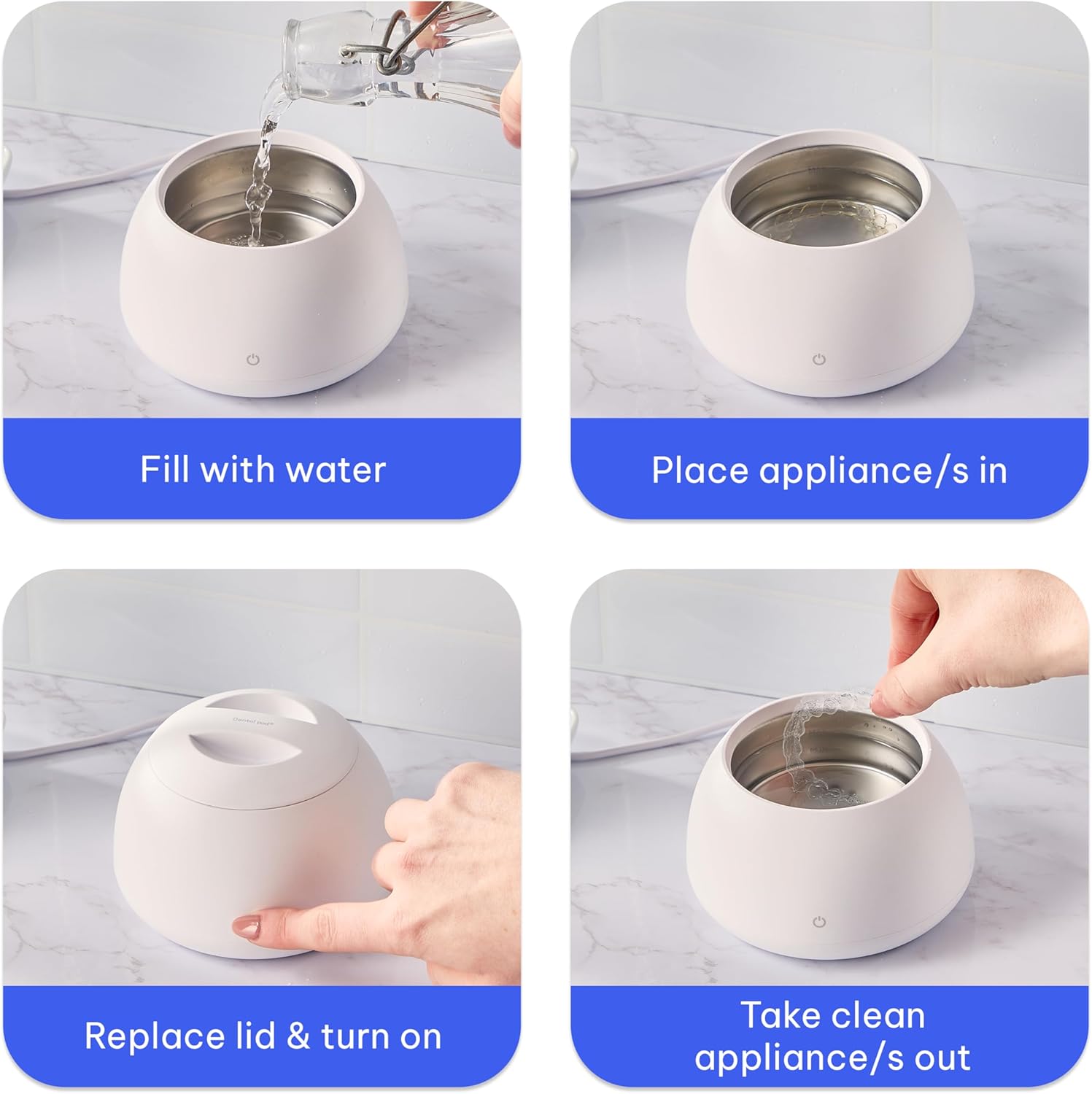 Fill with water

Place appliance/s in

Dental pod

Replace lid & turn on

Take clean appliance/s out