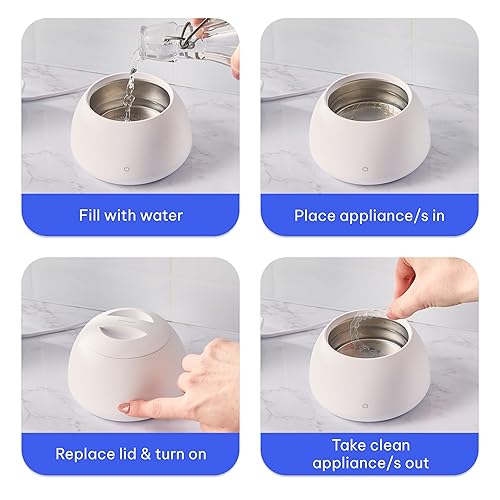 Fill with water

Place appliance/s in

Replace lid & turn on

Take clean appliance/s out