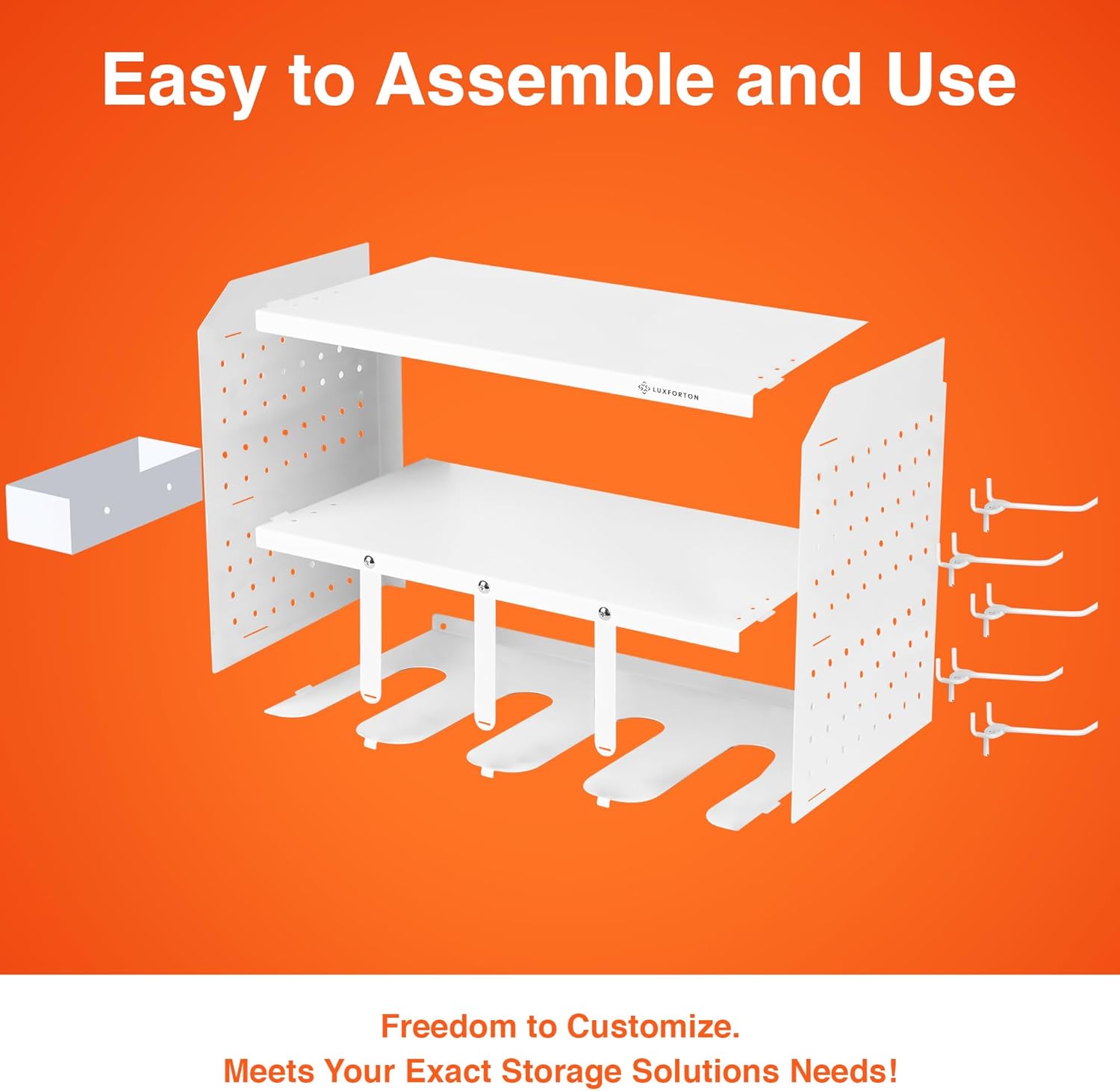 Easy to Assemble and Use

LUXFORTON

Freedom to Customize.
Meets Your Exact Storage Solutions Needs!