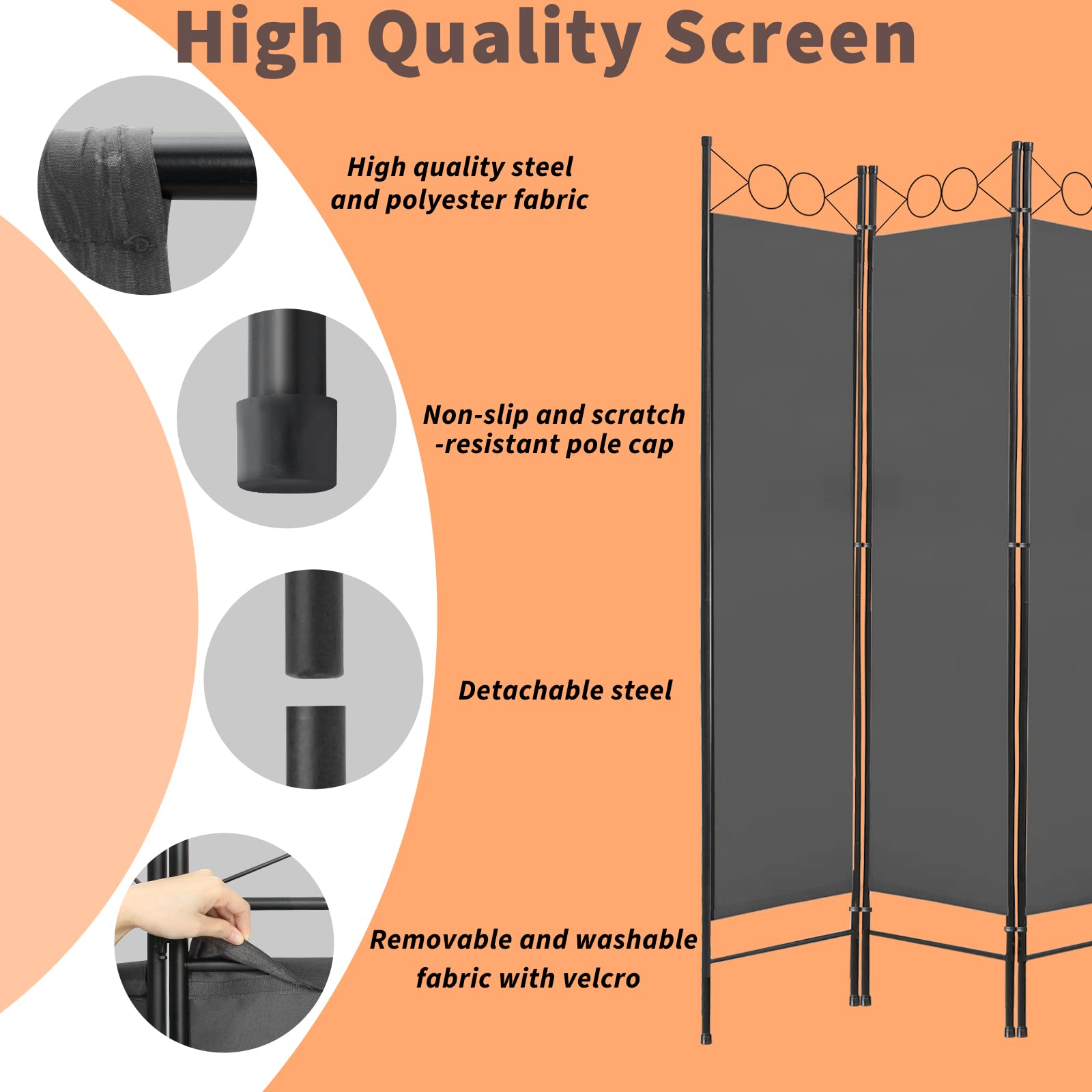 High Quality Screen

High quality steel and polyester fabric

Non-slip and scratch -resistant pole cap

Detachable steel

Removable and washable fabric with velcro