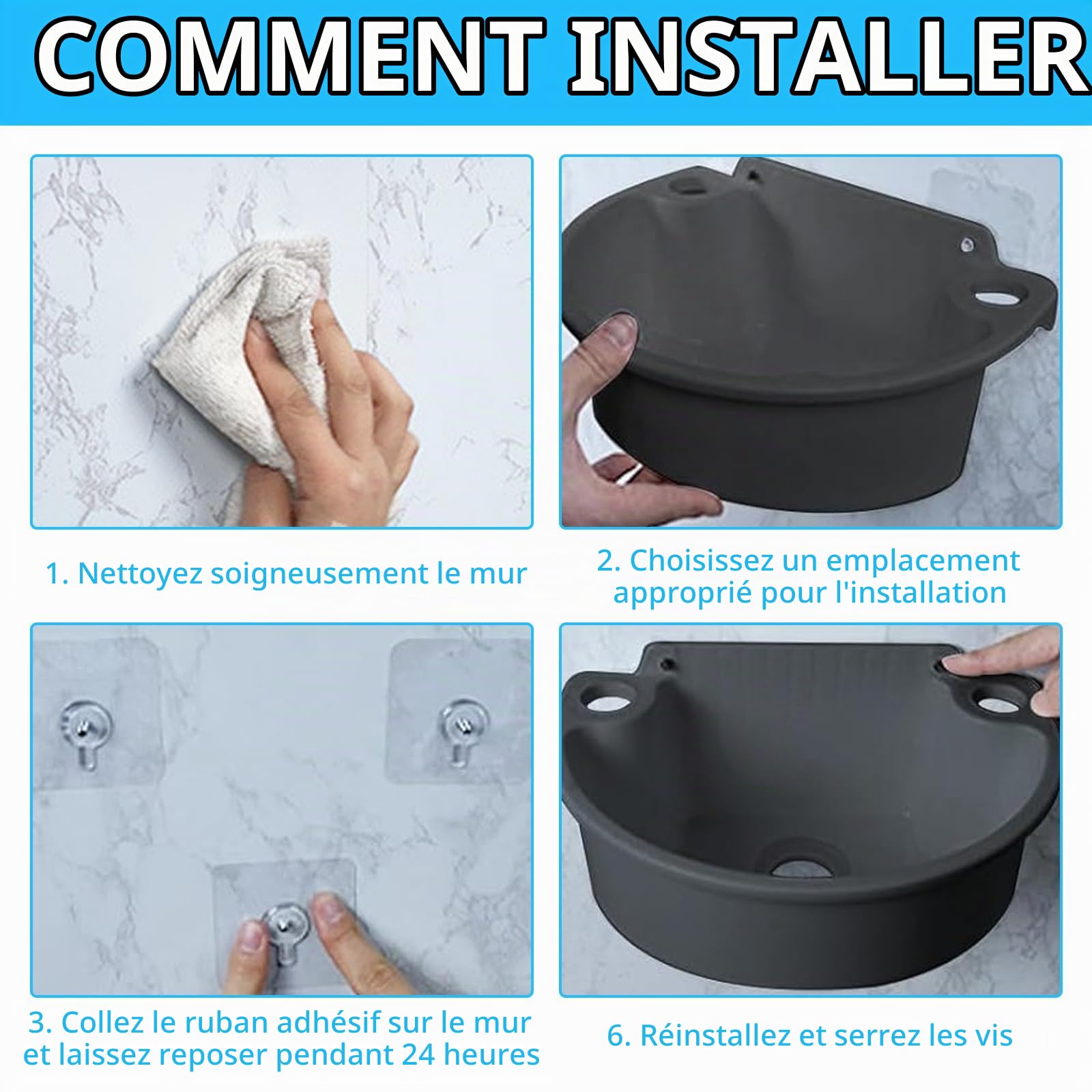 COMMENT INSTALLER

1. Nettoyez soigneusement le mur

2. Choisissez un emplacement approprié pour l'installation

3. Collez le ruban adhésif sur le mur et laissez reposer pendant 24 heures

6. Réinstallez et serrez les vis