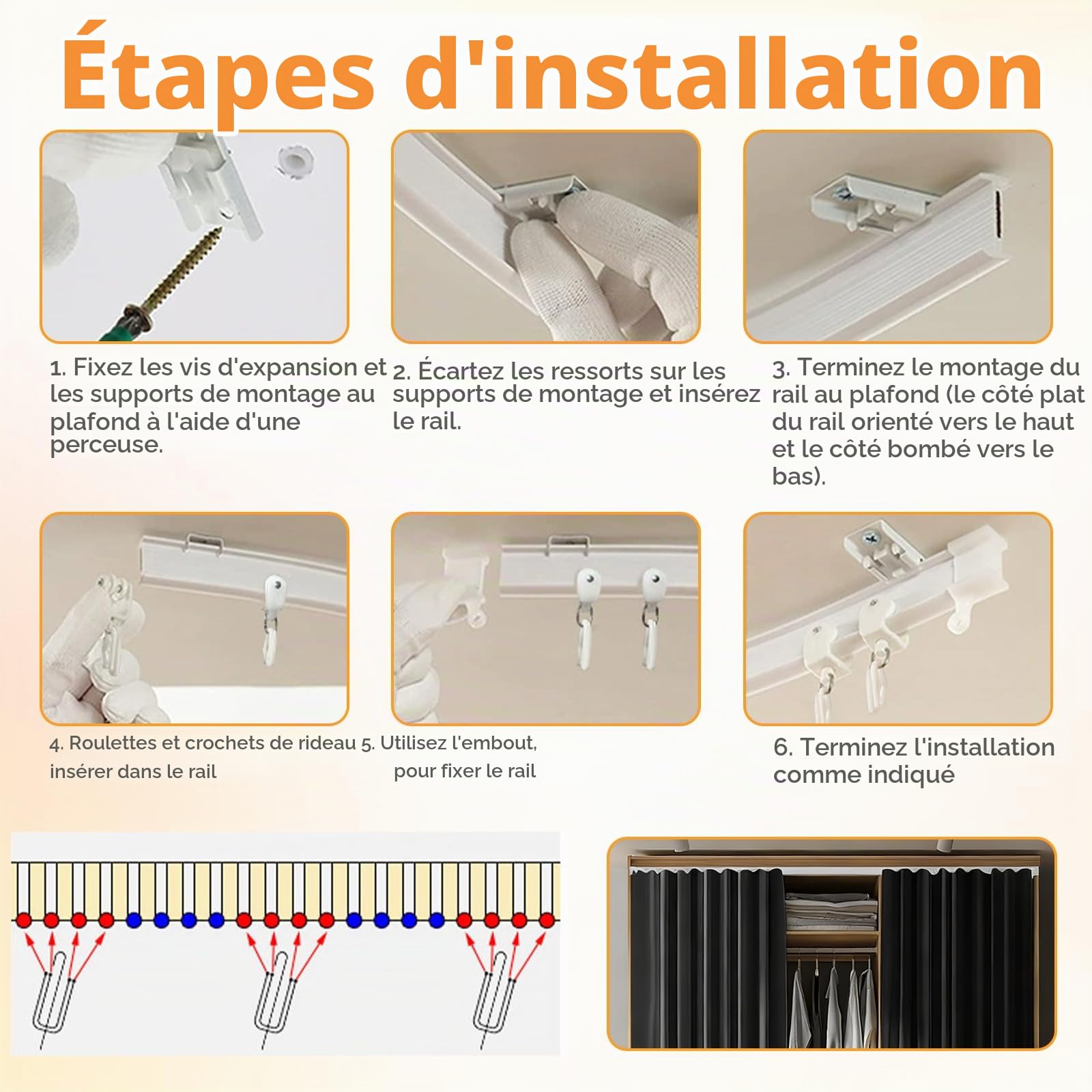 Étapes d'installation

1. Fixez les vis d'expansion et les supports de montage au plafond à l'aide d'une perceuse.

2. Écartez les ressorts sur les supports de montage et insérez le rail.

3. Terminez le montage du rail au plafond (le côté plat du rail orienté vers le haut et le côté bombé vers le bas).

4. Roulettes et crochets de rideau insérer dans le rail

5. Utilisez l'embout, pour fixer le rail

6. Terminez l'installation comme indiqué