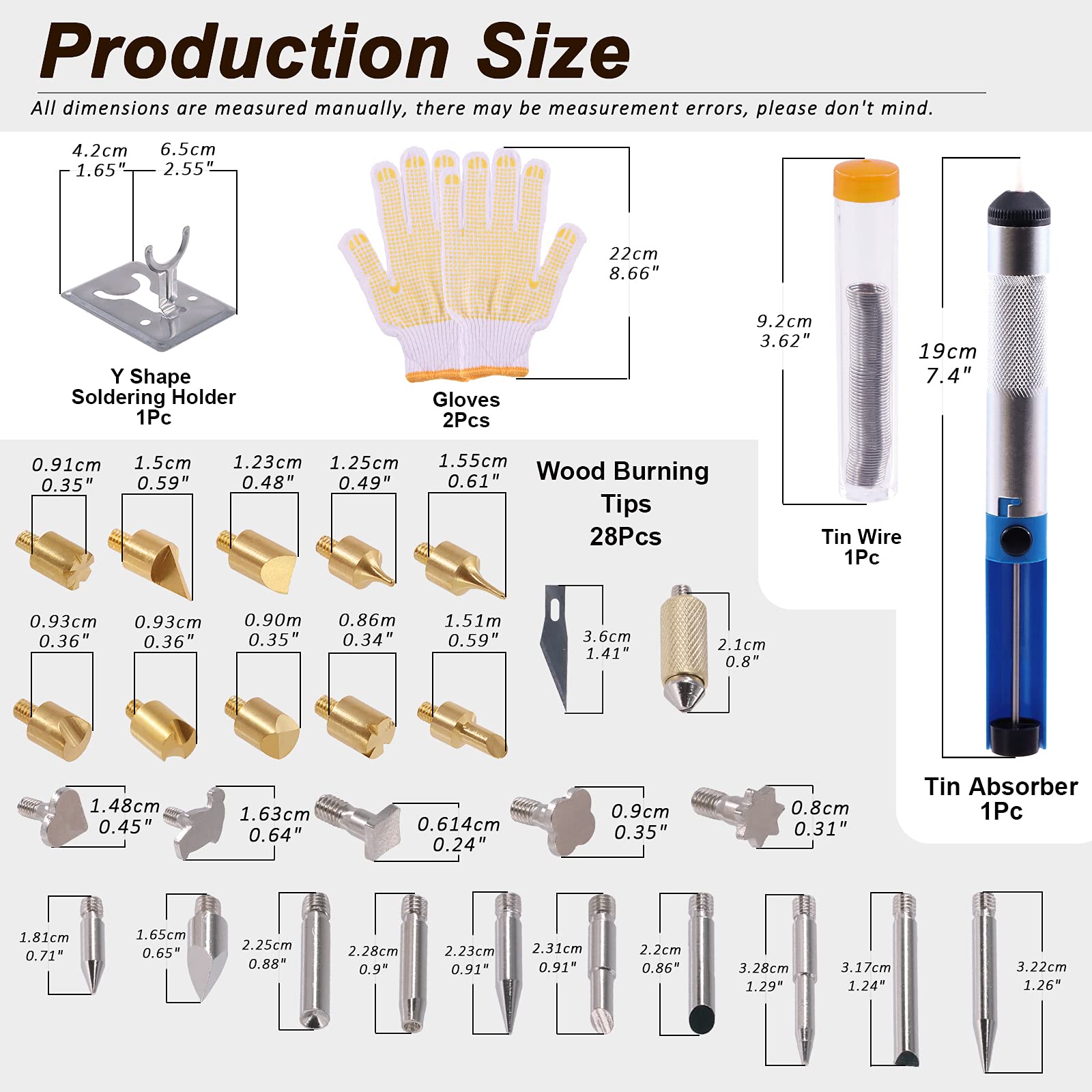 Production Size

All dimensions are measured manually, there may be measurement errors, please don't mind.

4.2cm
1.65"
6.5cm
2.55"

Y Shape
Soldering Holder
1Pc

22cm
8.66"

Gloves
2Pcs

9.2cm
3.62"

Tin Wire
1Pc

19cm
7.4"

Tin Absorber
1Pc

0.91cm
0.35"
1.5cm
0.59"
1.23cm
0.48"
1.25cm
0.49"
1.55cm
0.61"

Wood Burning
Tips
28Pcs

0.93cm
0.36"
0.93cm
0.36"
0.90m
0.35"
0.86m
0.34"
1.51m
0.59"

3.6cm
1.41"
2.1cm
0.8"

1.48cm
0.45"
1.63cm
0.64"
0.614cm
0.24"
0.9cm
0.35"
0.8cm
0.31"

1.81cm
0.71"
1.65cm
0.65"
2.25cm
0.88"
2.28cm
0.9"
2.23cm
0.91"
2.31cm
0.91"
2.2cm
0.86"
3.28cm
1.29"
3.17cm
1.24"
3.22cm
1.26"