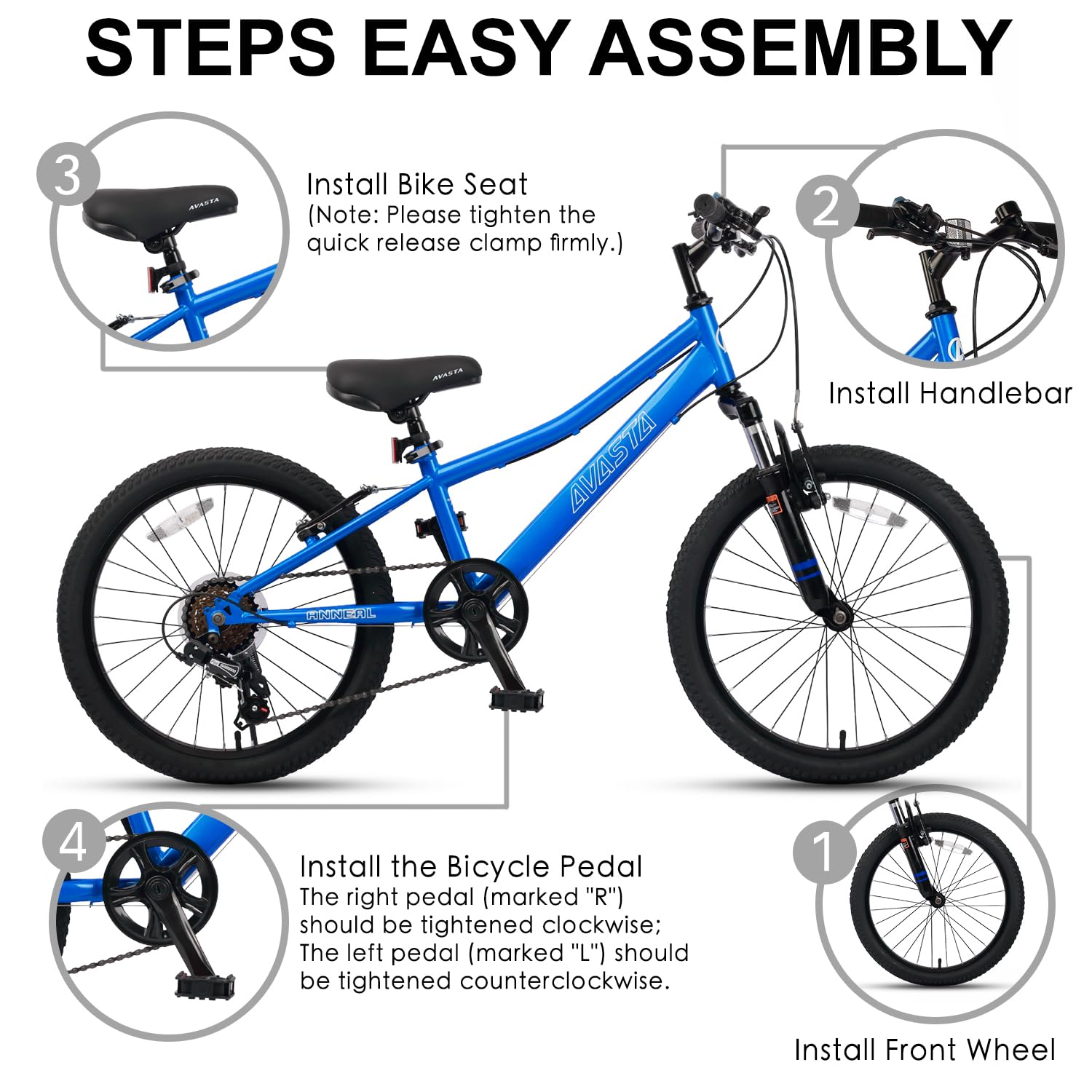 STEPS EASY ASSEMBLY

3

AVASTA

Install Bike Seat
(Note: Please tighten the quick release clamp firmly.)

2

Install Handlebar

AVASTA

AVASTA

ANNEAL

4

Install the Bicycle Pedal
The right pedal (marked "R") should be tightened clockwise; The left pedal (marked "L") should be tightened counterclockwise.

1

Install Front Wheel