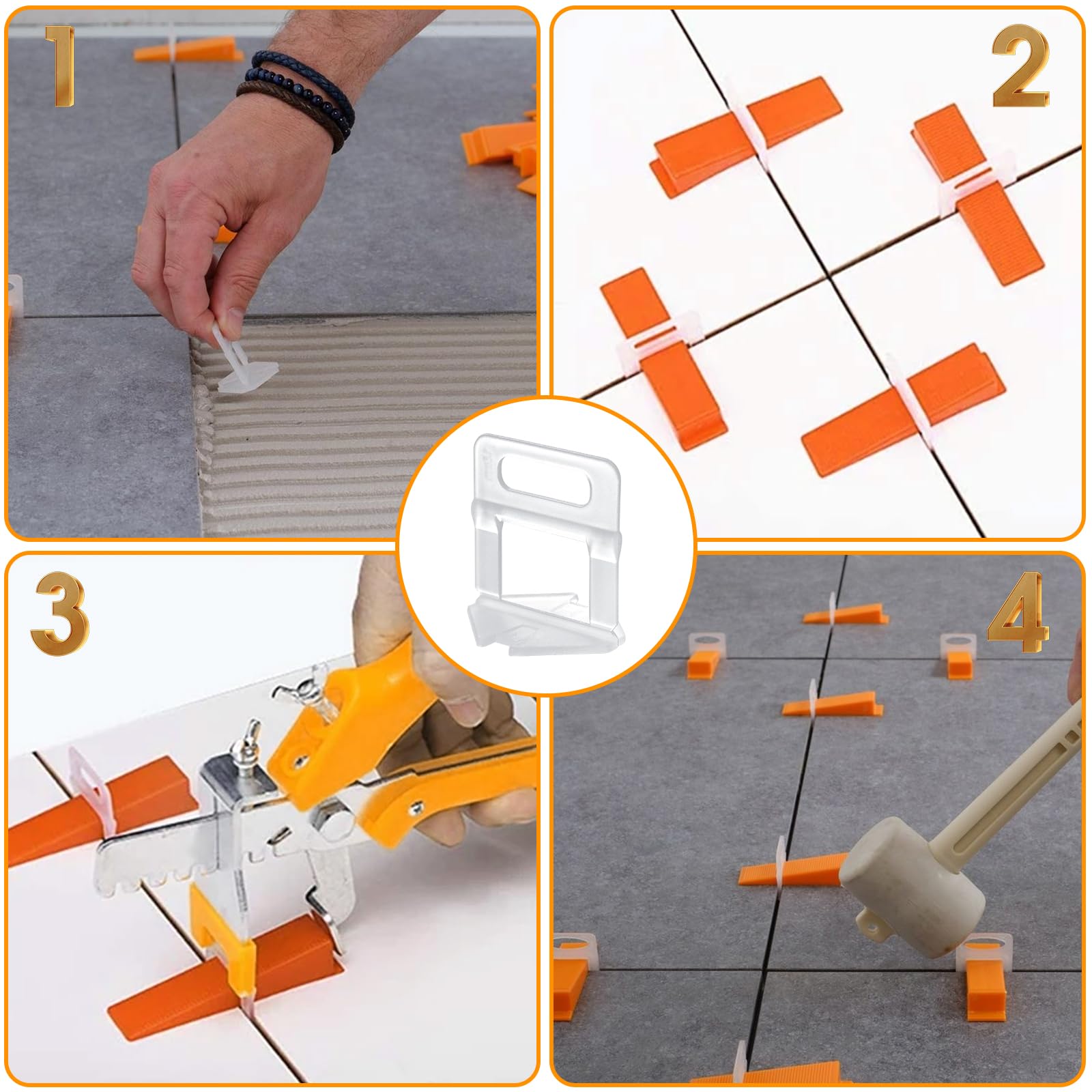 1

2

3

4